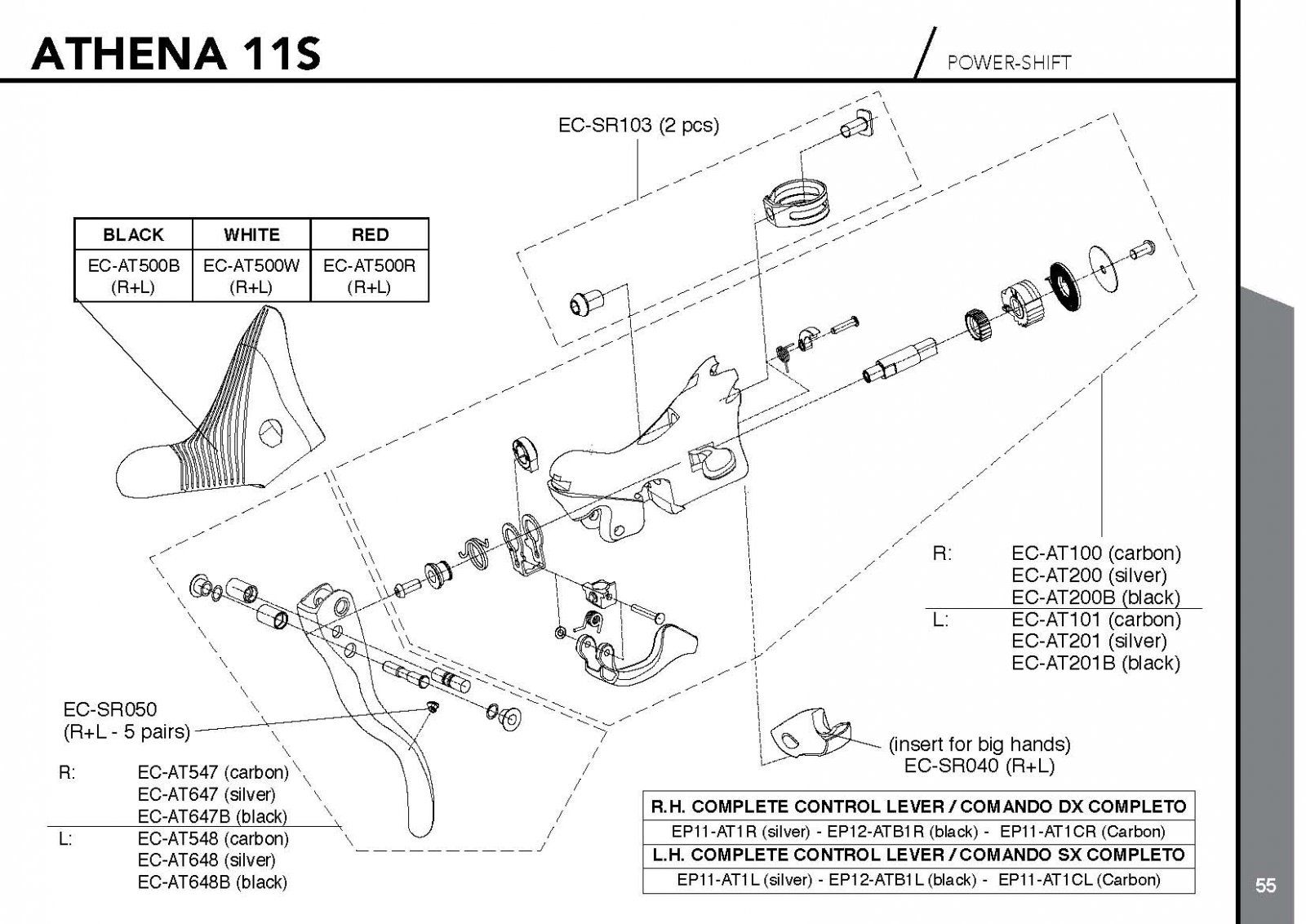 ATHENA 11S

POWER-SHIFT

EC-SR103 (2 pcs)

| BLACK | WHITE | RED |
|---|---|---|
| EC-AT500B (R+L) | EC-AT500W (R+L) | EC-AT500R (R+L) |

R: EC-AT100 (carbon)
EC-AT200 (silver)
EC-AT200B (black)
L: EC-AT101 (carbon)
EC-AT201 (silver)
EC-AT201B (black)

EC-SR050
(R+L - 5 pairs)

R: EC-AT547 (carbon)
EC-AT647 (silver)
EC-AT647B (black)
L: EC-AT548 (carbon)
EC-AT648 (silver)
EC-AT648B (black)

(insert for big hands)
EC-SR040 (R+L)

| R.H. COMPLETE CONTROL LEVER / COMANDO DX COMPLETO |
|---|
| EP11-AT1R (silver) - EP12-ATB1R (black) - EP11-AT1CR (Carbon) |
| L.H. COMPLETE CONTROL LEVER / COMANDO SX COMPLETO |
| EP11-AT1L (silver) - EP12-ATB1L (black) - EP11-AT1CL (Carbon) |

55