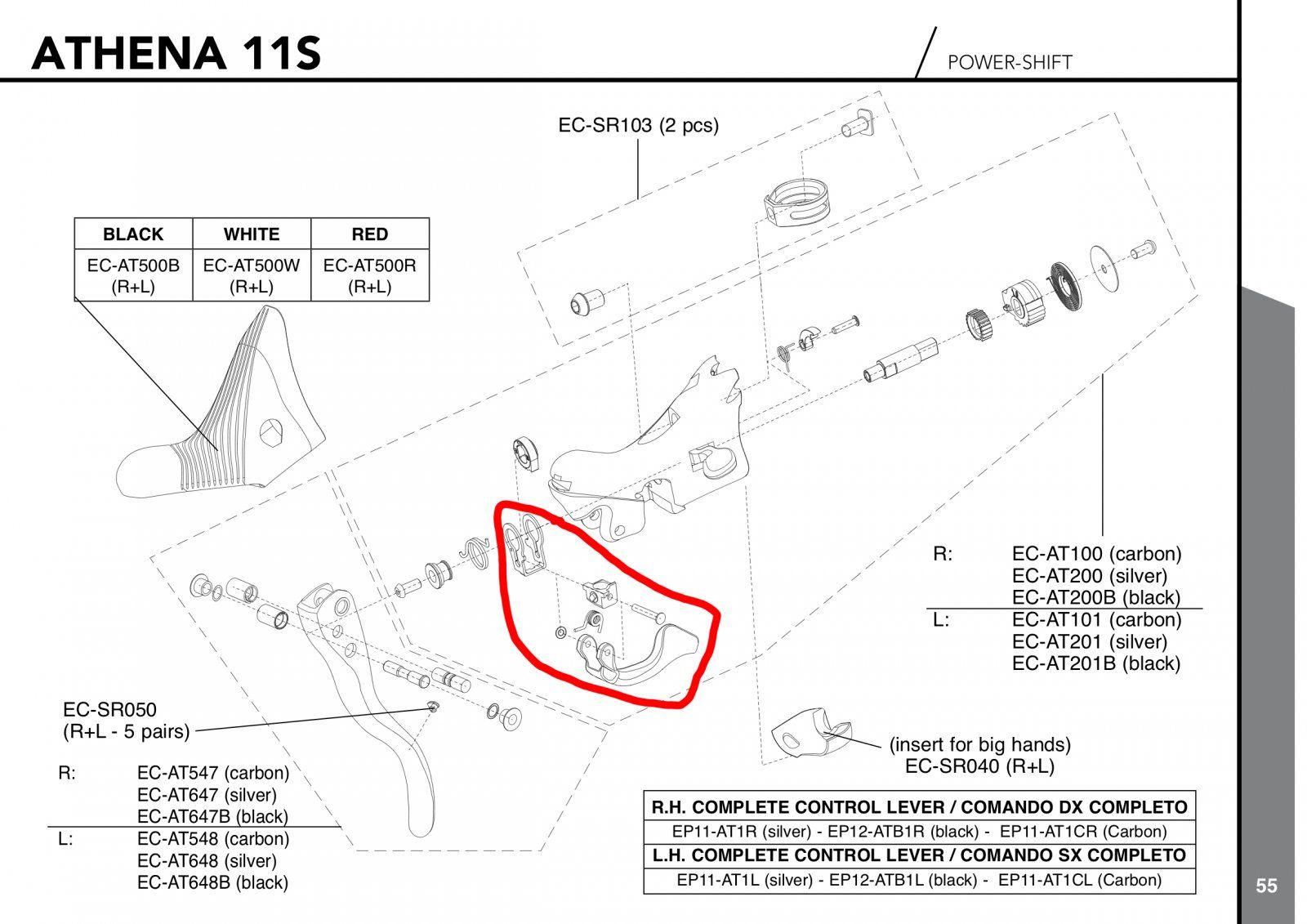 ATHENA 11S

POWER-SHIFT

EC-SR103 (2 pcs)

| BLACK | WHITE | RED |
|---|---|---|
| EC-AT500B (R+L) | EC-AT500W (R+L) | EC-AT500R (R+L) |

R: EC-AT100 (carbon)
EC-AT200 (silver)
EC-AT200B (black)
L: EC-AT101 (carbon)
EC-AT201 (silver)
EC-AT201B (black)

EC-SR050
(R+L - 5 pairs)

R: EC-AT547 (carbon)
EC-AT647 (silver)
EC-AT647B (black)
L: EC-AT548 (carbon)
EC-AT648 (silver)
EC-AT648B (black)

(insert for big hands)
EC-SR040 (R+L)

| R.H. COMPLETE CONTROL LEVER / COMANDO DX COMPLETO |
|---|
| EP11-AT1R (silver) - EP12-ATB1R (black) - EP11-AT1CR (Carbon) |
| L.H. COMPLETE CONTROL LEVER / COMANDO SX COMPLETO |
| EP11-AT1L (silver) - EP12-ATB1L (black) - EP11-AT1CL (Carbon) |

55