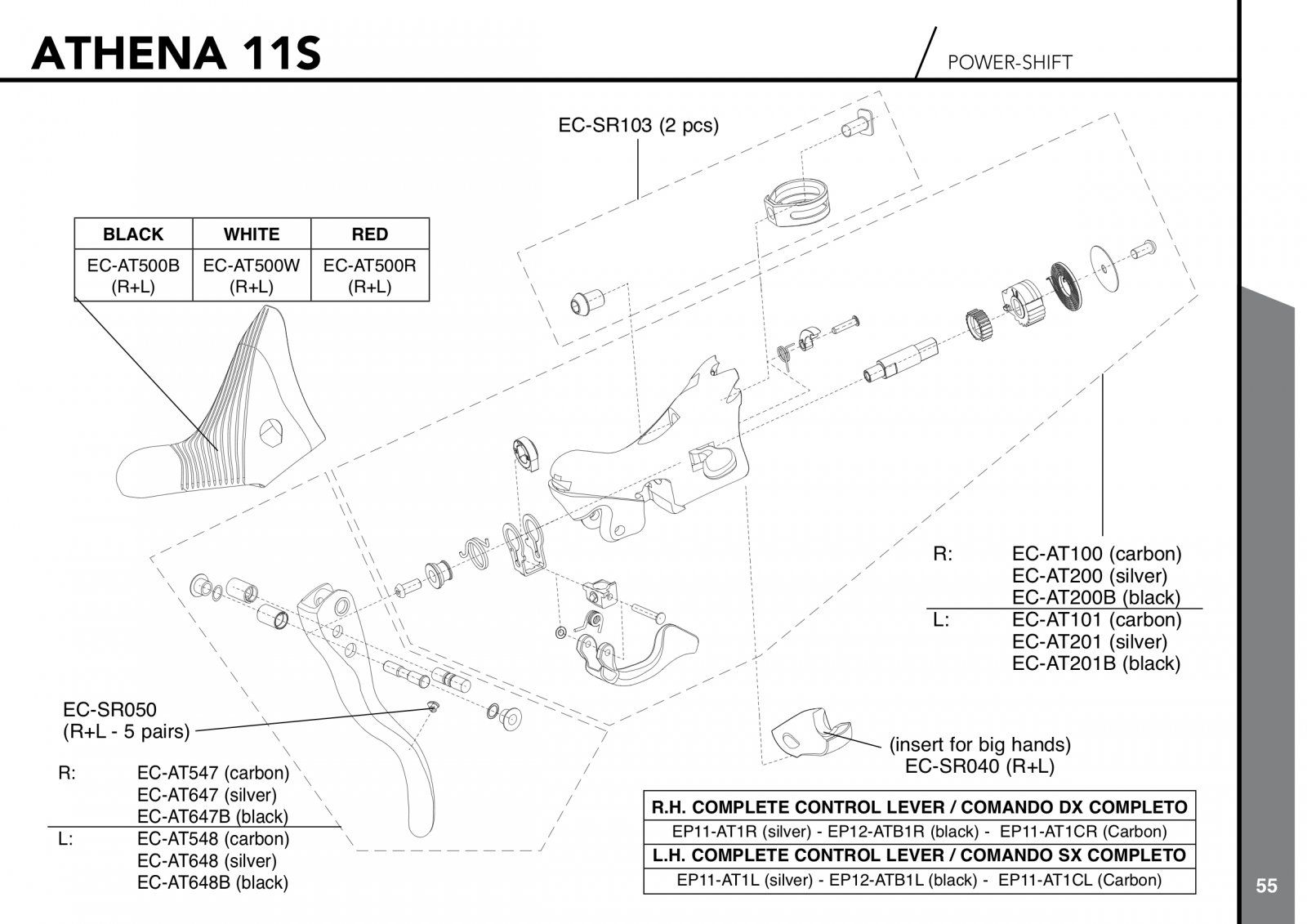 ATHENA 11S

POWER-SHIFT

EC-SR103 (2 pcs)

| BLACK | WHITE | RED |
|---|---|---|
| EC-AT500B (R+L) | EC-AT500W (R+L) | EC-AT500R (R+L) |

R: EC-AT100 (carbon)
EC-AT200 (silver)
EC-AT200B (black)
L: EC-AT101 (carbon)
EC-AT201 (silver)
EC-AT201B (black)

EC-SR050
(R+L - 5 pairs)

R: EC-AT547 (carbon)
EC-AT647 (silver)
EC-AT647B (black)
L: EC-AT548 (carbon)
EC-AT648 (silver)
EC-AT648B (black)

(insert for big hands)
EC-SR040 (R+L)

| R.H. COMPLETE CONTROL LEVER / COMANDO DX COMPLETO |
|---|
| EP11-AT1R (silver) - EP12-ATB1R (black) - EP11-AT1CR (Carbon) |
| L.H. COMPLETE CONTROL LEVER / COMANDO SX COMPLETO |
| EP11-AT1L (silver) - EP12-ATB1L (black) - EP11-AT1CL (Carbon) |

55