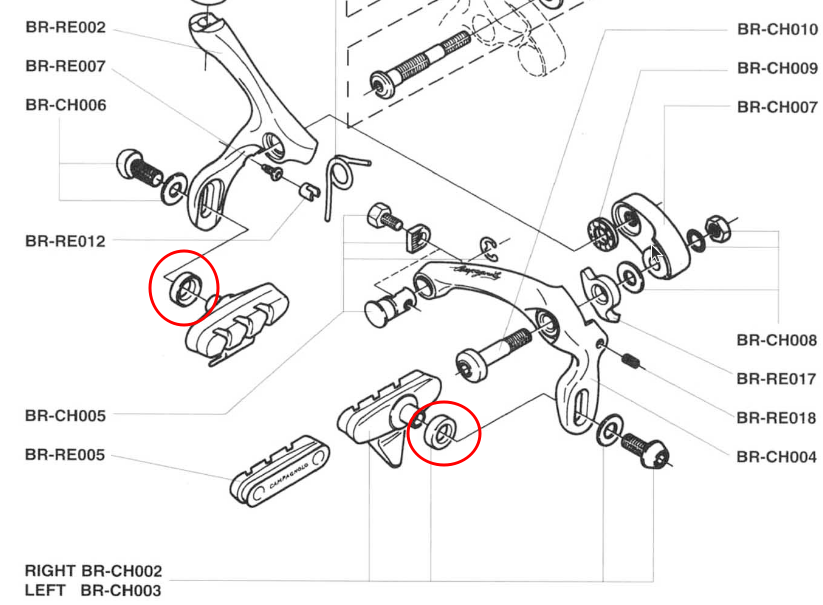 BR-RE002
BR-RE007
BR-CH006
BR-RE012
BR-CH005
BR-RE005
RIGHT BR-CH002
LEFT BR-CH003
BR-CH010
BR-CH009
BR-CH007
BR-CH008
BR-RE017
BR-RE018
BR-CH004
Campagnolo
CAMPAGNOLO