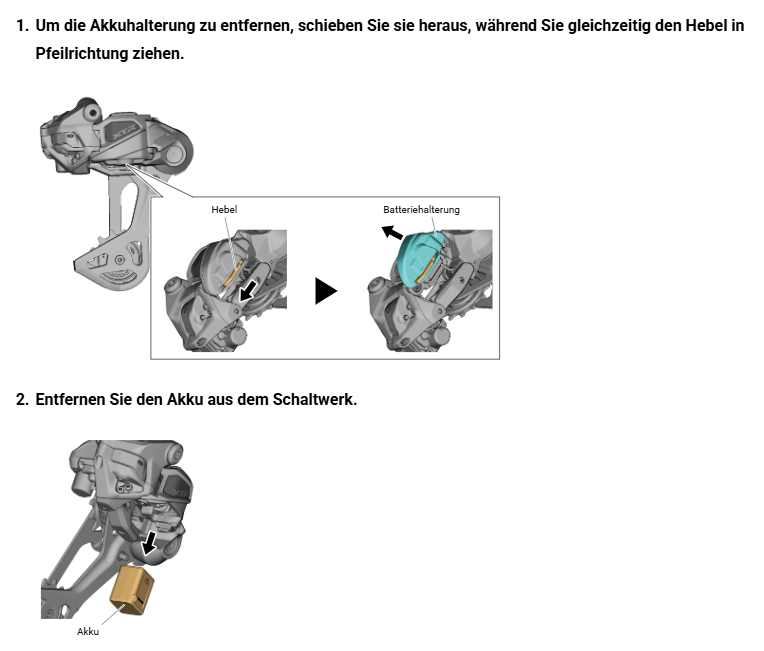 1. Um die Akkuhalterung zu entfernen, schieben Sie sie heraus, während Sie gleichzeitig den Hebel in Pfeilrichtung ziehen.

XTR

Hebel

Batteriehalterung

2. Entfernen Sie den Akku aus dem Schaltwerk.

XTR

Akku