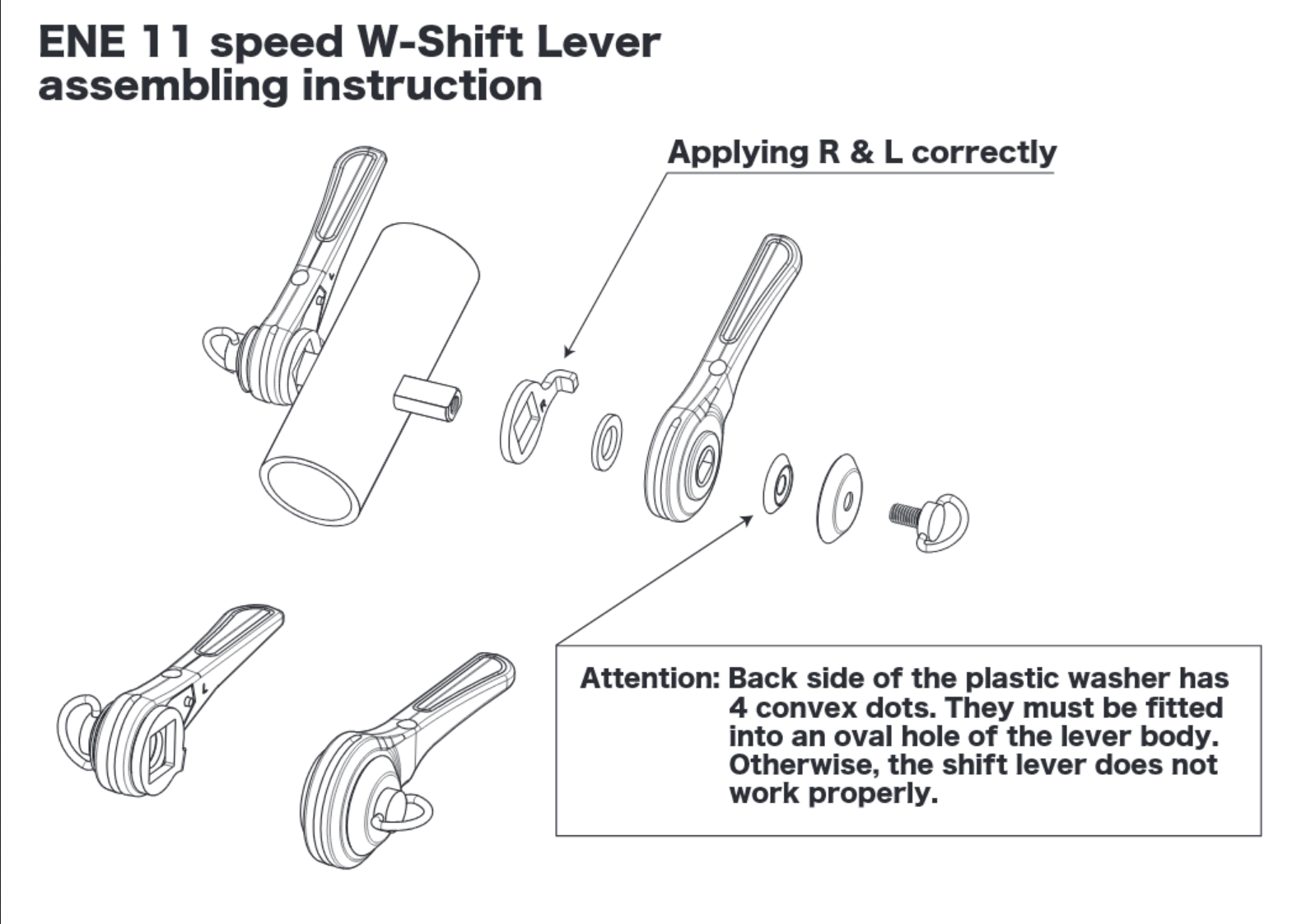 ENE 11 speed W-Shift Lever assembling instruction

Applying R & L correctly

L

R

L

Attention: Back side of the plastic washer has 4 convex dots. They must be fitted into an oval hole of the lever body. Otherwise, the shift lever does not work properly.