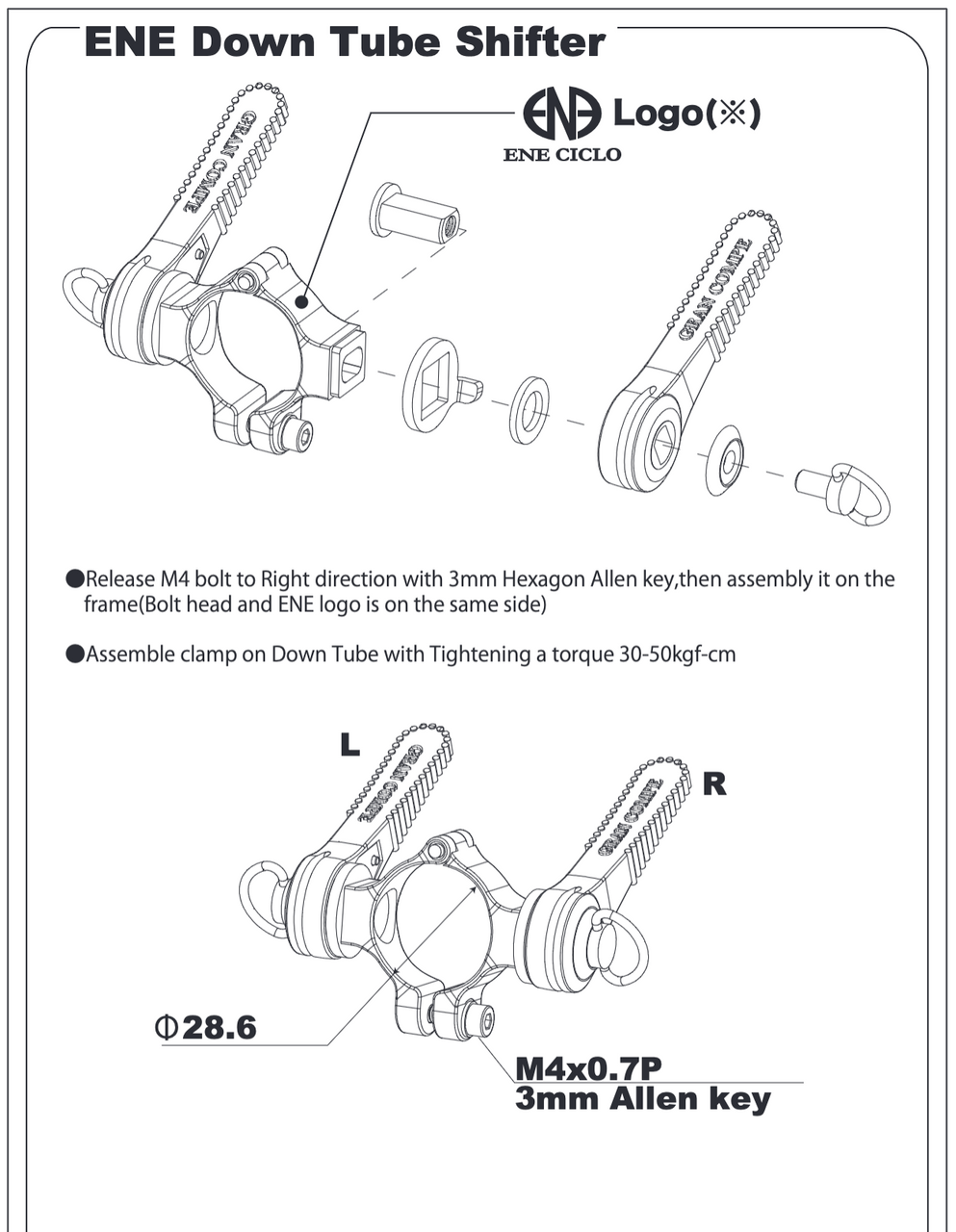 ENE Down Tube Shifter

ENE Logo(※)
ENE CICLO

GRAN COMPE

GRAN COMPE

●Release M4 bolt to Right direction with 3mm Hexagon Allen key,then assembly it on the frame(Bolt head and ENE logo is on the same side)

●Assemble clamp on Down Tube with Tightening a torque 30-50kgf-cm

L

R

GRAN COMPE

GRAN COMPE

Φ28.6

M4x0.7P
3mm Allen key