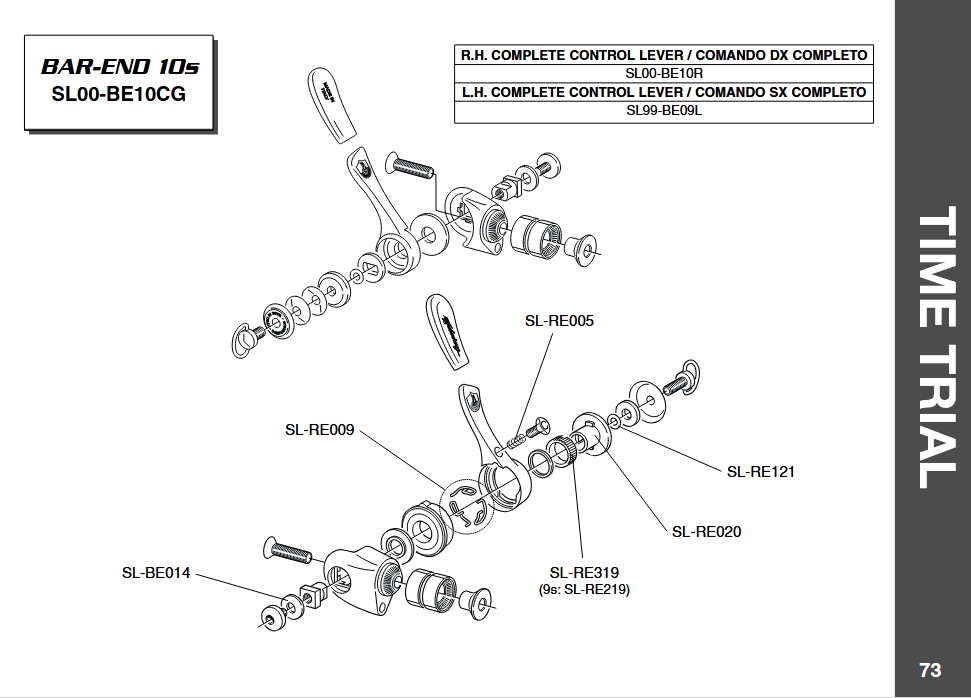 BAR-END 10s
SL00-BE10CG

| R.H. COMPLETE CONTROL LEVER / COMANDO DX COMPLETO |
|---|
| SL00-BE10R |
| L.H. COMPLETE CONTROL LEVER / COMANDO SX COMPLETO |
| SL99-BE09L |

SL-RE005

SL-RE009

SL-RE121

SL-RE020

SL-RE319
(9s: SL-RE219)

SL-BE014

TIME TRIAL

73