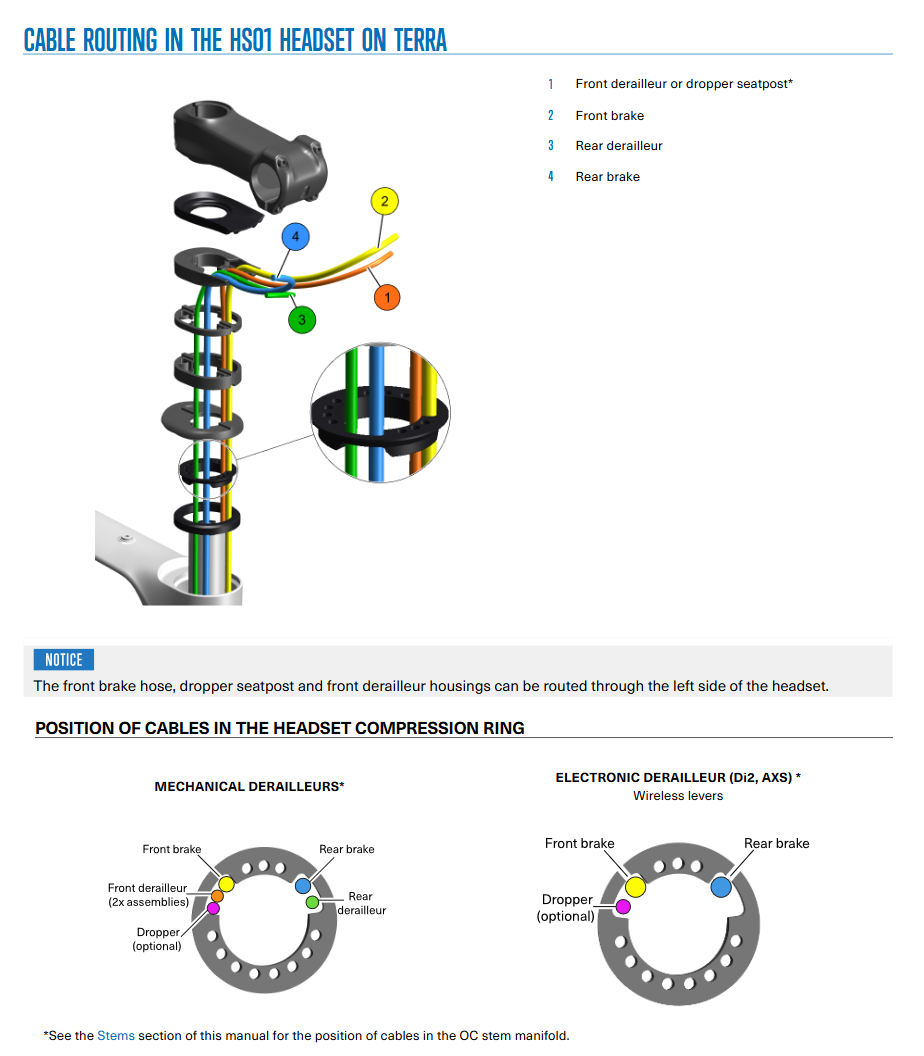 CABLE ROUTING IN THE HS01 HEADSET ON TERRA

1 Front derailleur or dropper seatpost*
2 Front brake
3 Rear derailleur
4 Rear brake

2
4
1
3

NOTICE
The front brake hose, dropper seatpost and front derailleur housings can be routed through the left side of the headset.

POSITION OF CABLES IN THE HEADSET COMPRESSION RING

MECHANICAL DERAILLEURS*

Front brake
Rear brake
Front derailleur (2x assemblies)
Rear derailleur
Dropper (optional)

ELECTRONIC DERAILLEUR (Di2, AXS) *
Wireless levers

Front brake
Rear brake
Dropper (optional)

*See the Stems section of this manual for the position of cables in the OC stem manifold.