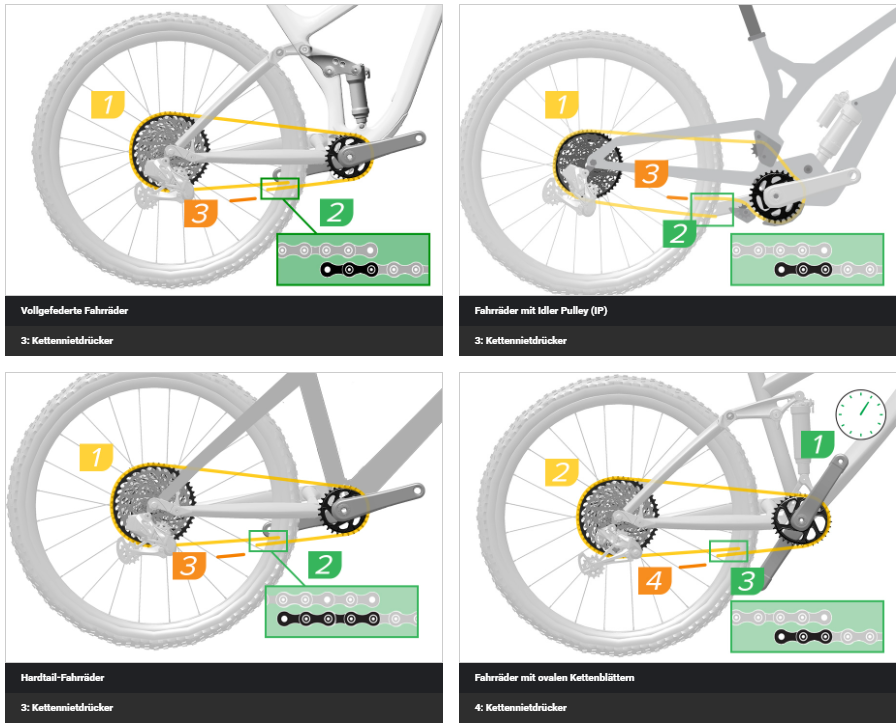 1

3

2

Vollgefederte Fahrräder

3: Kettennietdrücker

1

3

2

Fahrräder mit Idler Pulley (IP)

3: Kettennietdrücker

1

3

2

Hardtail-Fahrräder

3: Kettennietdrücker

1

2

4

3

Fahrräder mit ovalen Kettenblättern

4: Kettennietdrücker