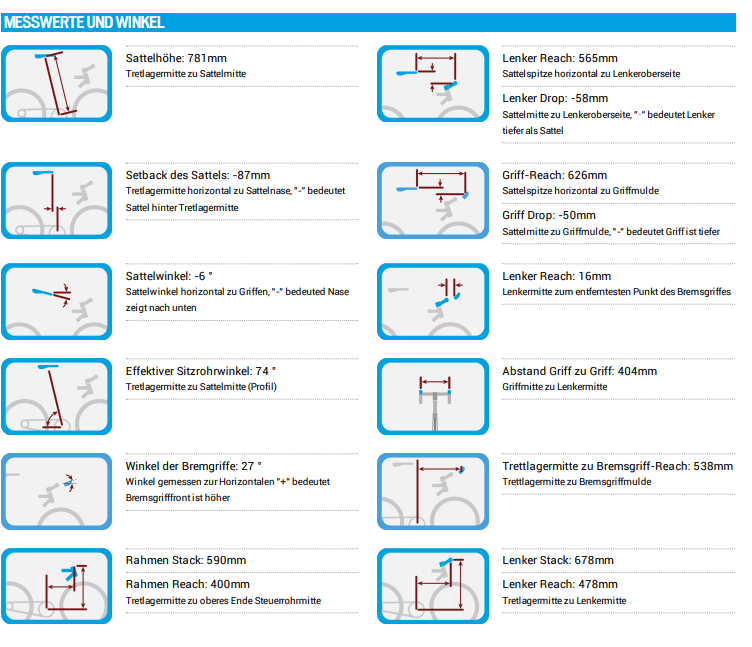 MESSWERTE UND WINKEL

Sattelhöhe: 781mm
Tretlagermitte zu Sattelmitte

Setback des Sattels: -87mm
Tretlagermitte horizontal zu Sattelnase, "-" bedeutet Sattel hinter Tretlagermitte

Sattelwinkel: -6 °
Sattelwinkel horizontal zu Griffen, "-" bedeuted Nase zeigt nach unten

Effektiver Sitzrohrwinkel: 74 °
Tretlagermitte zu Sattelmitte (Profil)

Winkel der Bremgriffe: 27 °
Winkel gemessen zur Horizontalen "+" bedeutet Bremsgrifffront ist höher

Rahmen Stack: 590mm

Rahmen Reach: 400mm
Tretlagermitte zu oberes Ende Steuerrohrmitte

Lenker Reach: 565mm
Sattelspitze horizontal zu Lenkeroberseite

Lenker Drop: -58mm
Sattelmitte zu Lenkeroberseite, "-" bedeutet Lenker tiefer als Sattel

Griff-Reach: 626mm
Sattelspitze horizontal zu Griffmulde

Griff Drop: -50mm
Sattelmitte zu Griffmulde, "-" bedeutet Griff ist tiefer

Lenker Reach: 16mm
Lenkermitte zum entferntesten Punkt des Bremsgriffes

Abstand Griff zu Griff: 404mm
Griffmitte zu Lenkermitte

Trettlagermitte zu Bremsgriff-Reach: 538mm
Trettlagermitte zu Bremsgriffmulde

Lenker Stack: 678mm

Lenker Reach: 478mm
Tretlagermitte zu Lenkermitte