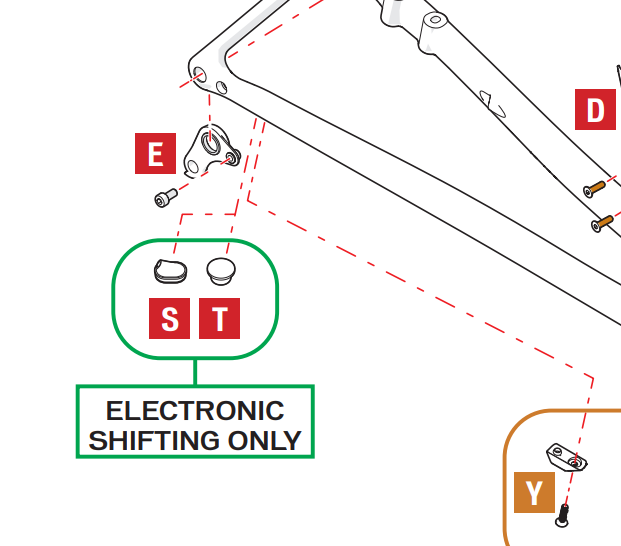 D

E

S T

ELECTRONIC SHIFTING ONLY

Y