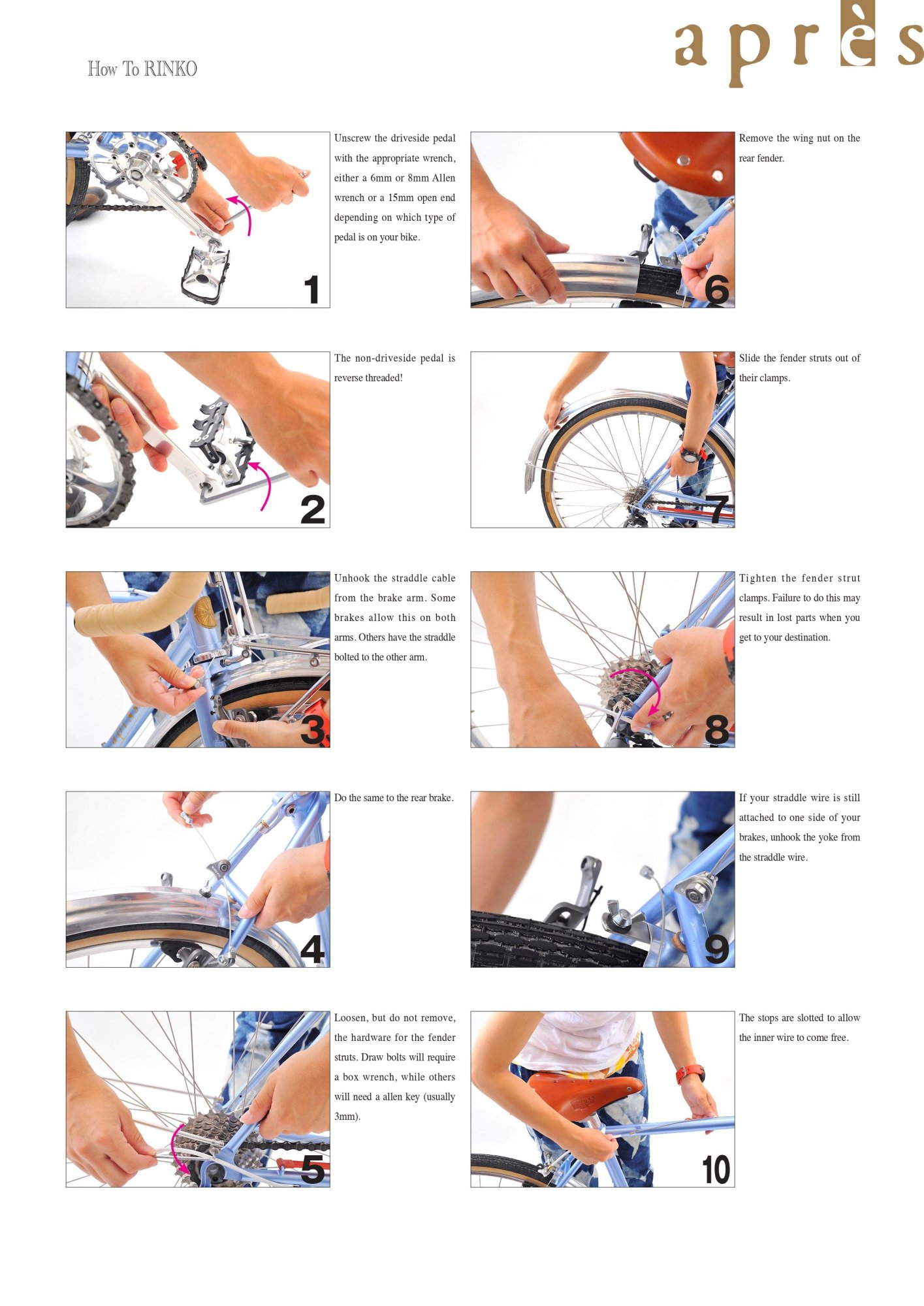 How To RINKO

après

1

Unscrew the driveside pedal with the appropriate wrench, either a 6mm or 8mm Allen wrench or a 15mm open end depending on which type of pedal is on your bike.

2

The non-driveside pedal is reverse threaded!

3

Unhook the straddle cable from the brake arm. Some brakes allow this on both arms. Others have the straddle bolted to the other arm.

4

Do the same to the rear brake.

5

Loosen, but do not remove, the hardware for the fender struts. Draw bolts will require a box wrench, while others will need a allen key (usually 3mm).

6

Remove the wing nut on the rear fender.

7

Slide the fender struts out of their clamps.

8

Tighten the fender strut clamps. Failure to do this may result in lost parts when you get to your destination.

9

If your straddle wire is still attached to one side of your brakes, unhook the yoke from the straddle wire.

10

The stops are slotted to allow the inner wire to come free.