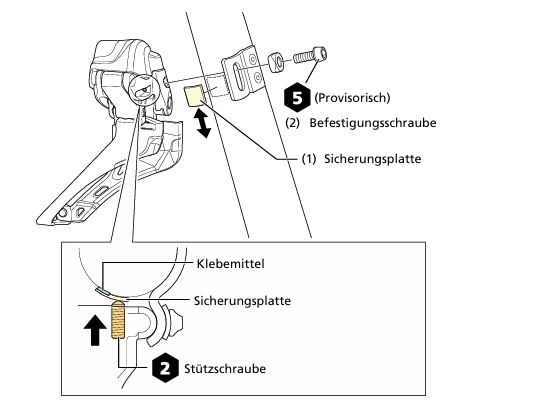 5 (Provisorisch)

(2) Befestigungsschraube

(1) Sicherungsplatte

Klebemittel

Sicherungsplatte

2 Stützschraube