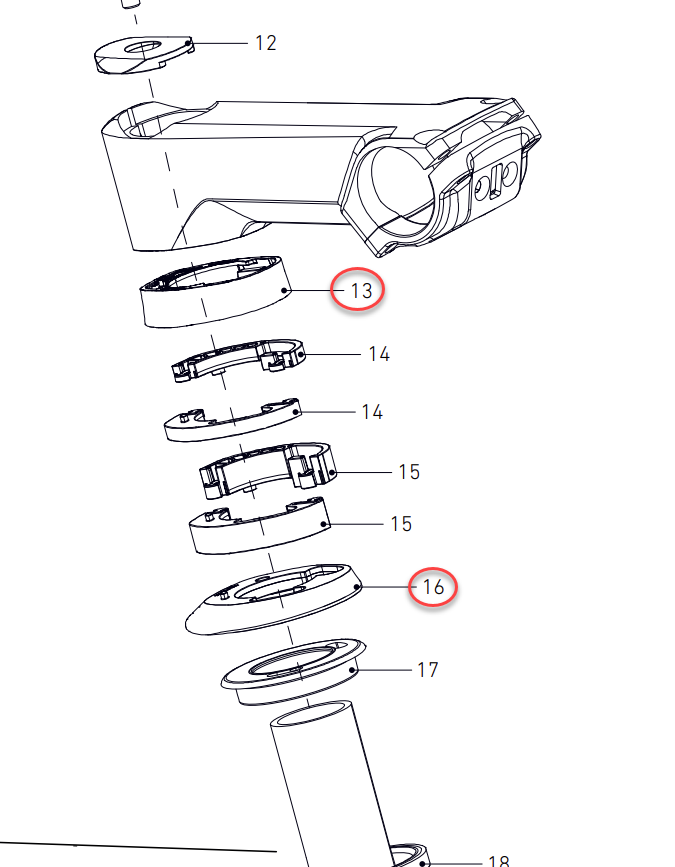 12

13

14

14

15

15

16

17

18