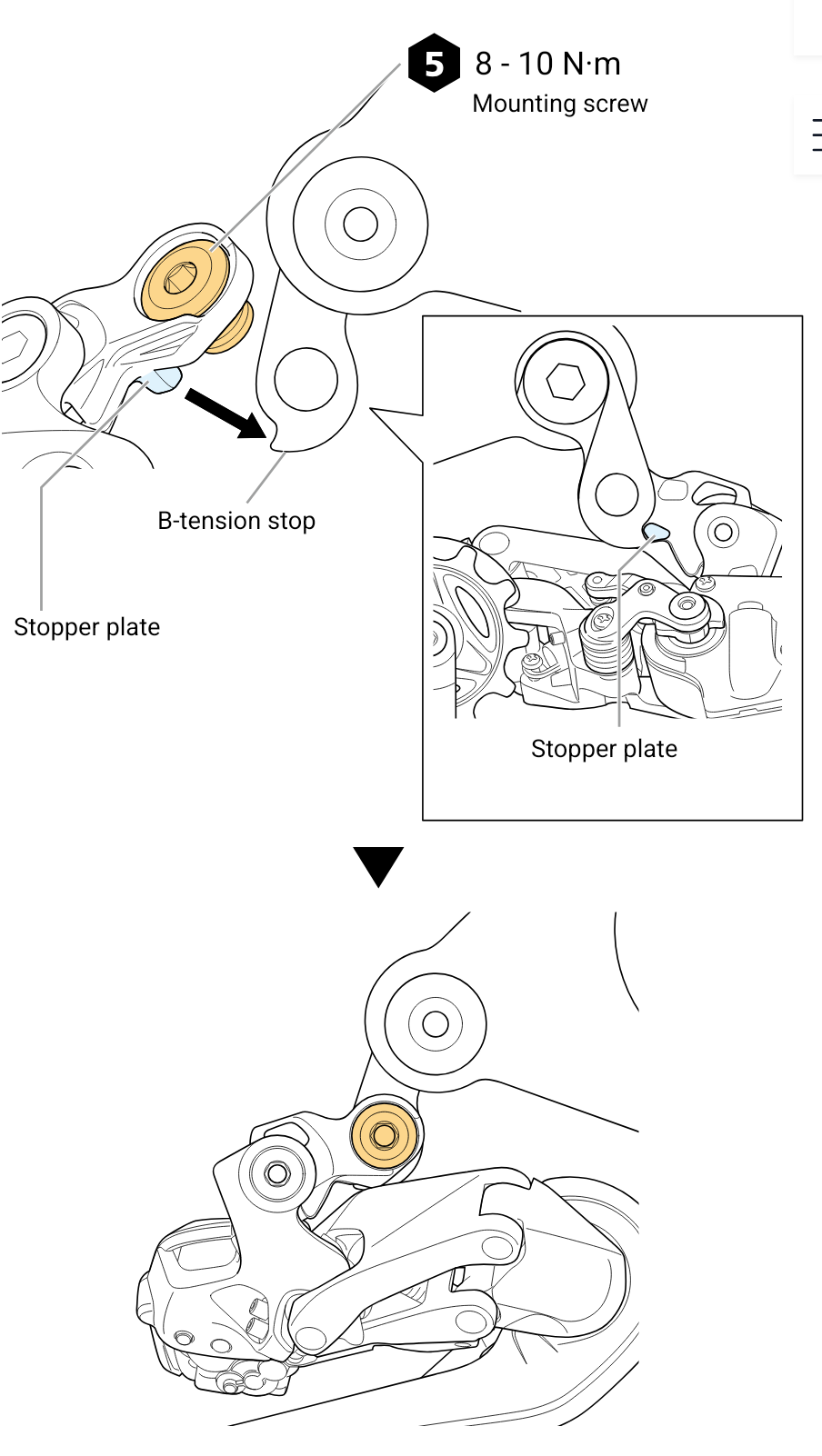 5 8 - 10 N·m
Mounting screw

B-tension stop

Stopper plate

Stopper plate