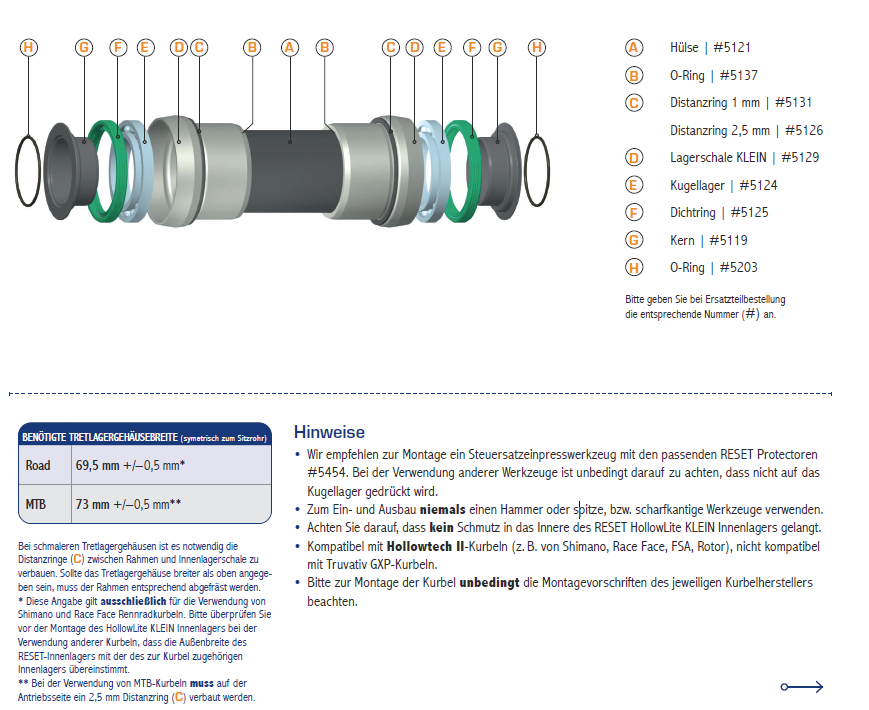 H G F E D C B A B C D E F G H

A Hülse | #5121
B O-Ring | #5137
C Distanzring 1 mm | #5131
Distanzring 2,5 mm | #5126
D Lagerschale KLEIN | #5129
E Kugellager | #5124
F Dichtring | #5125
G Kern | #5119
H O-Ring | #5203

Bitte geben Sie bei Ersatzteilbestellung die entsprechende Nummer (#) an.

| BENÖTIGTE TRETLAGERGEHÄUSEBREITE (symetrisch zum Sitzrohr) | |
|---|---|
| Road | 69,5 mm +/–0,5 mm* |
| MTB | 73 mm +/–0,5 mm** |

Bei schmaleren Tretlagergehäusen ist es notwendig die Distanzringe (C) zwischen Rahmen und Innenlagerschale zu verbauen. Sollte das Tretlagergehäuse breiter als oben angegeben sein, muss der Rahmen entsprechend abgefräst werden.
* Diese Angabe gilt ausschließlich für die Verwendung von Shimano und Race Face Rennradkurbeln. Bitte überprüfen Sie vor der Montage des HollowLite KLEIN Innenlagers bei der Verwendung anderer Kurbeln, dass die Außenbreite des RESET-Innenlagers mit der des zur Kurbel zugehörigen Innenlagers übereinstimmt.
** Bei der Verwendung von MTB-Kurbeln muss auf der Antriebsseite ein 2,5 mm Distanzring (C) verbaut werden.

Hinweise
• Wir empfehlen zur Montage ein Steuersatzeinpresswerkzeug mit den passenden RESET Protectoren #5454. Bei der Verwendung anderer Werkzeuge ist unbedingt darauf zu achten, dass nicht auf das Kugellager gedrückt wird.
• Zum Ein- und Ausbau niemals einen Hammer oder spitze, bzw. scharfkantige Werkzeuge verwenden.
• Achten Sie darauf, dass kein Schmutz in das Innere des RESET HollowLite KLEIN Innenlagers gelangt.
• Kompatibel mit Hollowtech II-Kurbeln (z. B. von Shimano, Race Face, FSA, Rotor), nicht kompatibel mit Truvativ GXP-Kurbeln.
• Bitte zur Montage der Kurbel unbedingt die Montagevorschriften des jeweiligen Kurbelherstellers beachten.