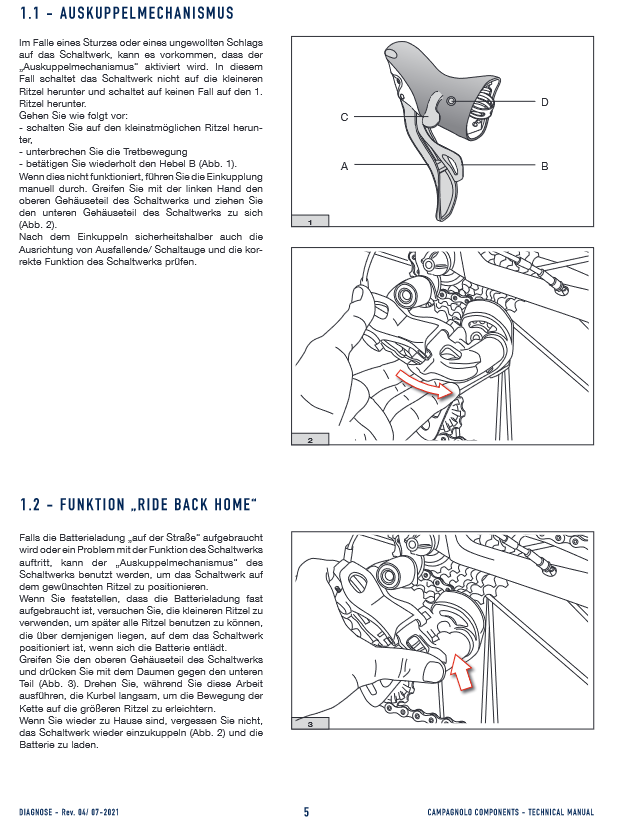 1.1 - AUSKUPPELMECHANISMUS

Im Falle eines Sturzes oder eines ungewollten Schlags auf das Schaltwerk, kann es vorkommen, dass der „Auskuppelmechanismus" aktiviert wird. In diesem Fall schaltet das Schaltwerk nicht auf die kleineren Ritzel herunter und schaltet auf keinen Fall auf den 1. Ritzel herunter.
Gehen Sie wie folgt vor:
- schalten Sie auf den kleinstmöglichen Ritzel herunter,
- unterbrechen Sie die Tretbewegung
- betätigen Sie wiederholt den Hebel B (Abb. 1).
Wenn dies nicht funktioniert, führen Sie die Einkupplung manuell durch. Greifen Sie mit der linken Hand den oberen Gehäuseteil des Schaltwerks und ziehen Sie den unteren Gehäuseteil des Schaltwerks zu sich (Abb. 2).
Nach dem Einkuppeln sicherheitshalber auch die Ausrichtung von Ausfallende/ Schaltauge und die korrekte Funktion des Schaltwerks prüfen.

C
D
A
B
1

2

1.2 - FUNKTION „RIDE BACK HOME"

Falls die Batterieladung „auf der Straße" aufgebraucht wird oder ein Problem mit der Funktion des Schaltwerks auftritt, kann der „Auskuppelmechanismus" des Schaltwerks benutzt werden, um das Schaltwerk auf dem gewünschten Ritzel zu positionieren.
Wenn Sie feststellen, dass die Batterieladung fast aufgebraucht ist, versuchen Sie, die kleineren Ritzel zu verwenden, um später alle Ritzel benutzen zu können, die über demjenigen liegen, auf dem das Schaltwerk positioniert ist, wenn sich die Batterie entlädt.
Greifen Sie den oberen Gehäuseteil des Schaltwerks und drücken Sie mit dem Daumen gegen den unteren Teil (Abb. 3). Drehen Sie, während Sie diese Arbeit ausführen, die Kurbel langsam, um die Bewegung der Kette auf die größeren Ritzel zu erleichtern.
Wenn Sie wieder zu Hause sind, vergessen Sie nicht, das Schaltwerk wieder einzukuppeln (Abb. 2) und die Batterie zu laden.

3

DIAGNOSE - Rev. 04/ 07-2021
5
CAMPAGNOLO COMPONENTS - TECHNICAL MANUAL