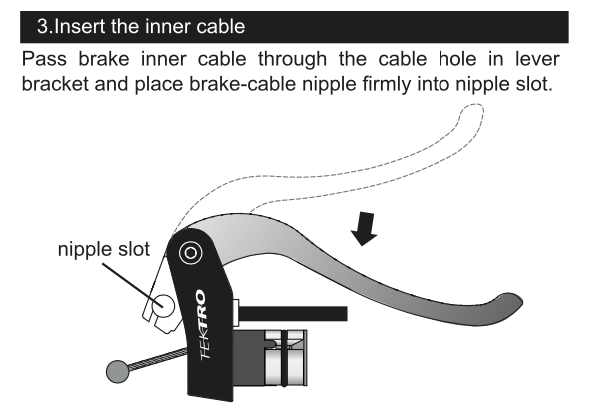 3.Insert the inner cable

Pass brake inner cable through the cable hole in lever bracket and place brake-cable nipple firmly into nipple slot.

nipple slot

TEKTRO