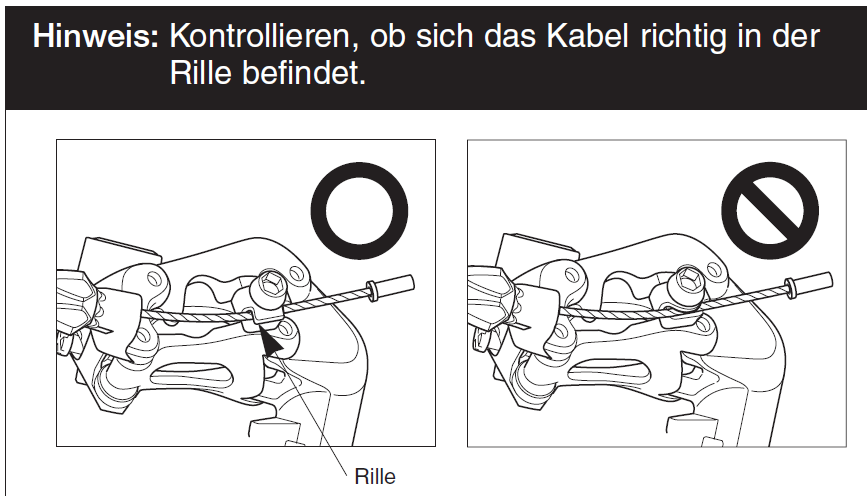 Hinweis: Kontrollieren, ob sich das Kabel richtig in der Rille befindet.

Rille