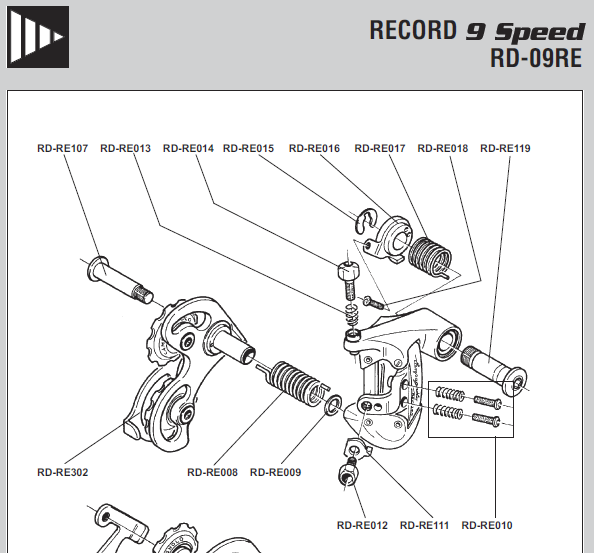 RECORD 9 Speed
RD-09RE

RD-RE107 RD-RE013 RD-RE014 RD-RE015 RD-RE016 RD-RE017 RD-RE018 RD-RE119

RD-RE302 RD-RE008 RD-RE009

RD-RE012 RD-RE111 RD-RE010