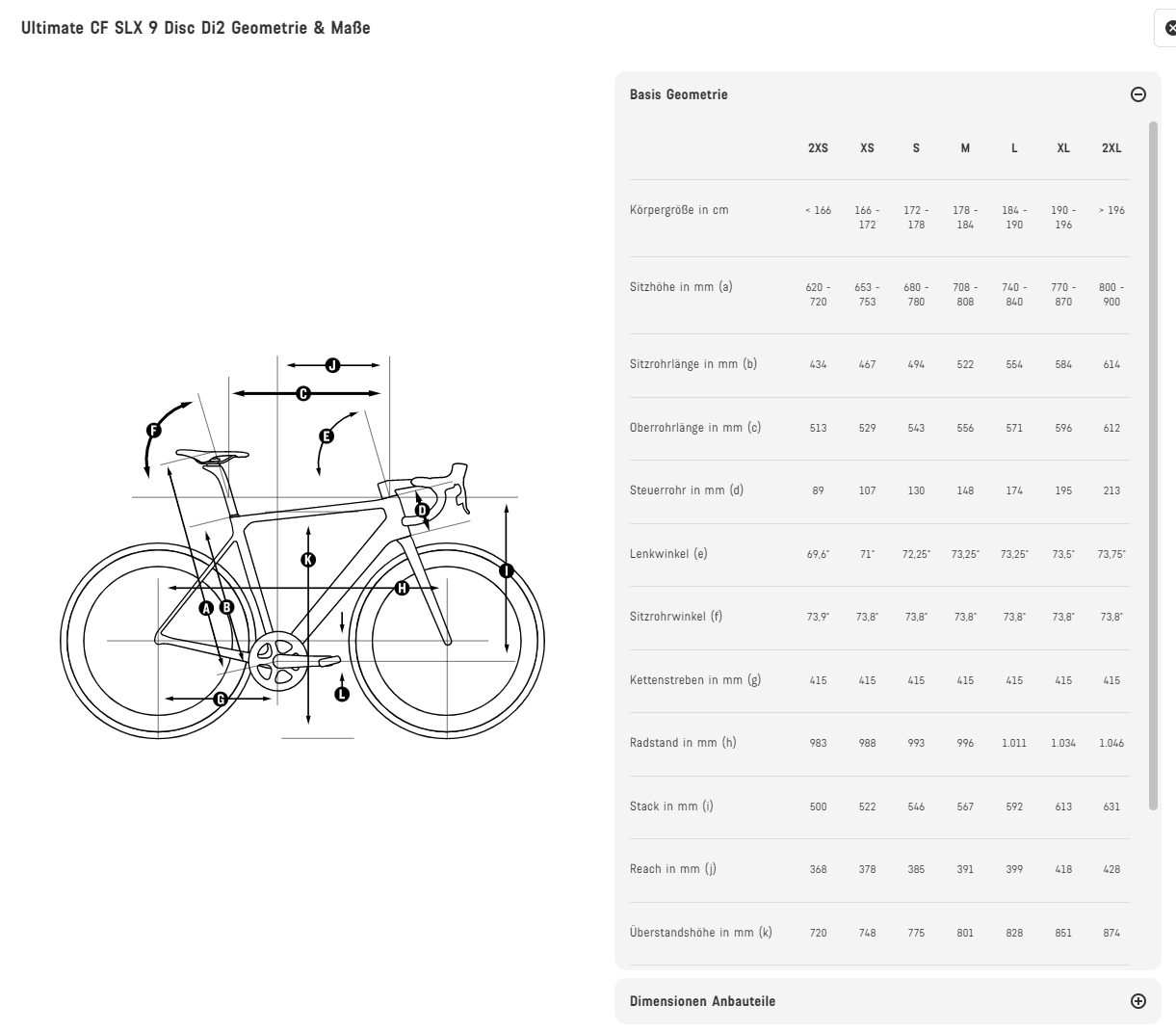 Ultimate CF SLX 9 Disc Di2 Geometrie & Maße

J
C
F
E
D
K
H
I
A
B
L
G

Basis Geometrie

| | 2XS | XS | S | M | L | XL | 2XL |
|---|---|---|---|---|---|---|---|
| Körpergröße in cm | < 166 | 166 - 172 | 172 - 178 | 178 - 184 | 184 - 190 | 190 - 196 | > 196 |
| Sitzhöhe in mm (a) | 620 - 720 | 653 - 753 | 680 - 780 | 708 - 808 | 740 - 840 | 770 - 870 | 800 - 900 |
| Sitzrohrlänge in mm (b) | 434 | 467 | 494 | 522 | 554 | 584 | 614 |
| Oberrohrlänge in mm (c) | 513 | 529 | 543 | 556 | 571 | 596 | 612 |
| Steuerrohr in mm (d) | 89 | 107 | 130 | 148 | 174 | 195 | 213 |
| Lenkwinkel (e) | 69,6° | 71° | 72,25° | 73,25° | 73,25° | 73,5° | 73,75° |
| Sitzrohrwinkel (f) | 73,9° | 73,8° | 73,8° | 73,8° | 73,8° | 73,8° | 73,8° |
| Kettenstreben in mm (g) | 415 | 415 | 415 | 415 | 415 | 415 | 415 |
| Radstand in mm (h) | 983 | 988 | 993 | 996 | 1.011 | 1.034 | 1.046 |
| Stack in mm (i) | 500 | 522 | 546 | 567 | 592 | 613 | 631 |
| Reach in mm (j) | 368 | 378 | 385 | 391 | 399 | 418 | 428 |
| Überstandshöhe in mm (k) | 720 | 748 | 775 | 801 | 828 | 851 | 874 |

Dimensionen Anbauteile