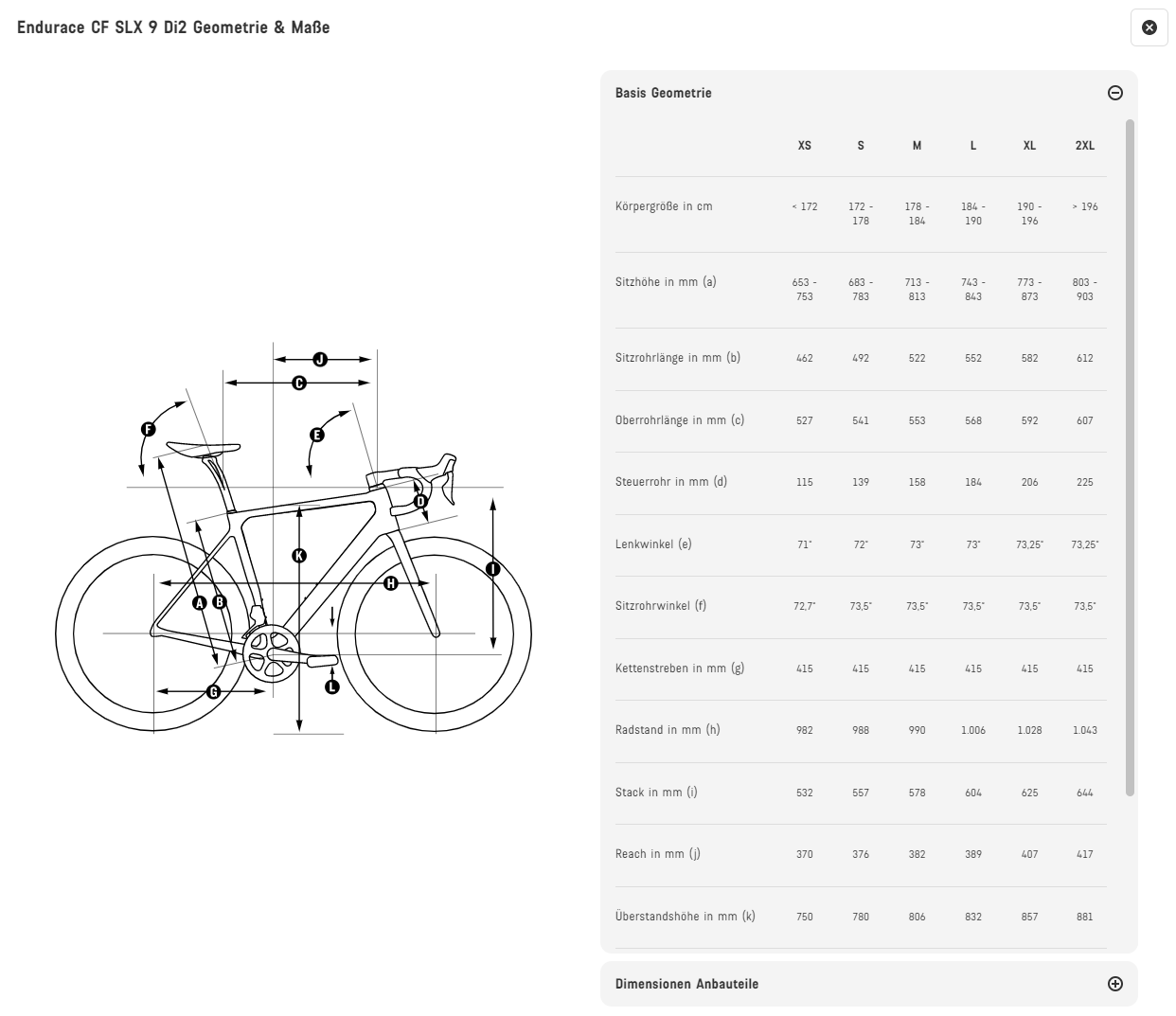 Endurace CF SLX 9 Di2 Geometrie & Maße

J
C
F
E
D
K
I
H
A
B
L
G

Basis Geometrie

| | XS | S | M | L | XL | 2XL |
|---|---|---|---|---|---|---|
| Körpergröße in cm | < 172 | 172 - 178 | 178 - 184 | 184 - 190 | 190 - 196 | > 196 |
| Sitzhöhe in mm (a) | 653 - 753 | 683 - 783 | 713 - 813 | 743 - 843 | 773 - 873 | 803 - 903 |
| Sitzrohrlänge in mm (b) | 462 | 492 | 522 | 552 | 582 | 612 |
| Oberrohrlänge in mm (c) | 527 | 541 | 553 | 568 | 592 | 607 |
| Steuerrohr in mm (d) | 115 | 139 | 158 | 184 | 206 | 225 |
| Lenkwinkel (e) | 71° | 72° | 73° | 73° | 73,25° | 73,25° |
| Sitzrohrwinkel (f) | 72,7° | 73,5° | 73,5° | 73,5° | 73,5° | 73,5° |
| Kettenstreben in mm (g) | 415 | 415 | 415 | 415 | 415 | 415 |
| Radstand in mm (h) | 982 | 988 | 990 | 1.006 | 1.028 | 1.043 |
| Stack in mm (i) | 532 | 557 | 578 | 604 | 625 | 644 |
| Reach in mm (j) | 370 | 376 | 382 | 389 | 407 | 417 |
| Überstandshöhe in mm (k) | 750 | 780 | 806 | 832 | 857 | 881 |

Dimensionen Anbauteile