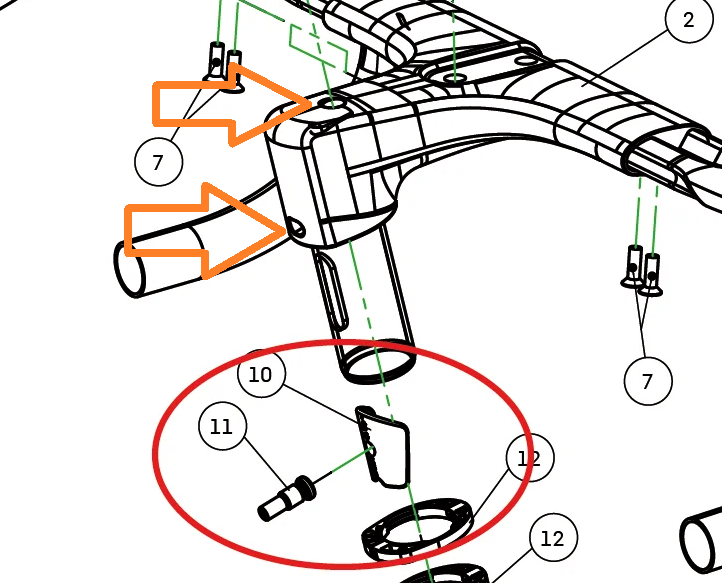 2
7
7
10
11
12
12