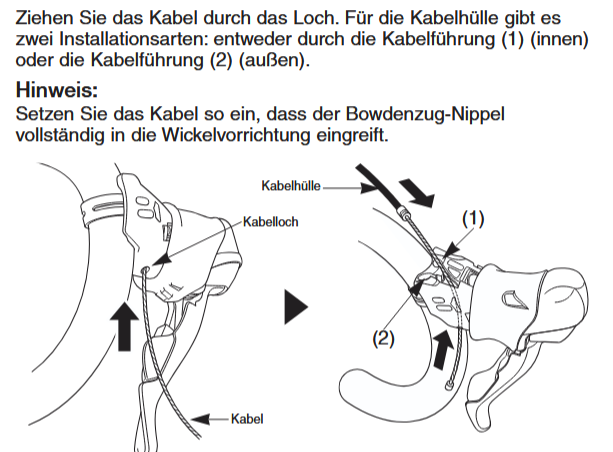 Ziehen Sie das Kabel durch das Loch. Für die Kabelhülle gibt es zwei Installationsarten: entweder durch die Kabelführung (1) (innen) oder die Kabelführung (2) (außen).

Hinweis:
Setzen Sie das Kabel so ein, dass der Bowdenzug-Nippel vollständig in die Wickelvorrichtung eingreift.

Kabelloch

Kabel

Kabelhülle

(1)

(2)