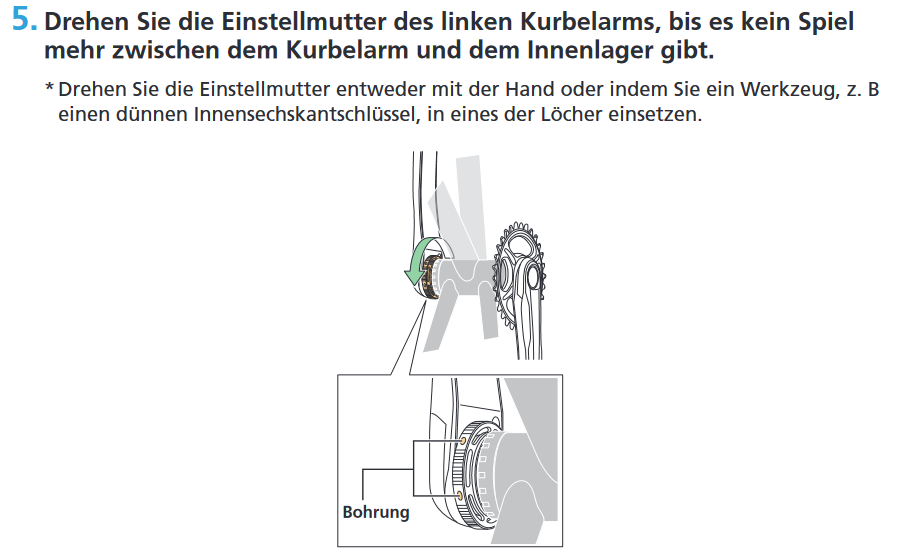 5. Drehen Sie die Einstellmutter des linken Kurbelarms, bis es kein Spiel mehr zwischen dem Kurbelarm und dem Innenlager gibt.

* Drehen Sie die Einstellmutter entweder mit der Hand oder indem Sie ein Werkzeug, z. B einen dünnen Innensechskantschlüssel, in eines der Löcher einsetzen.

Bohrung