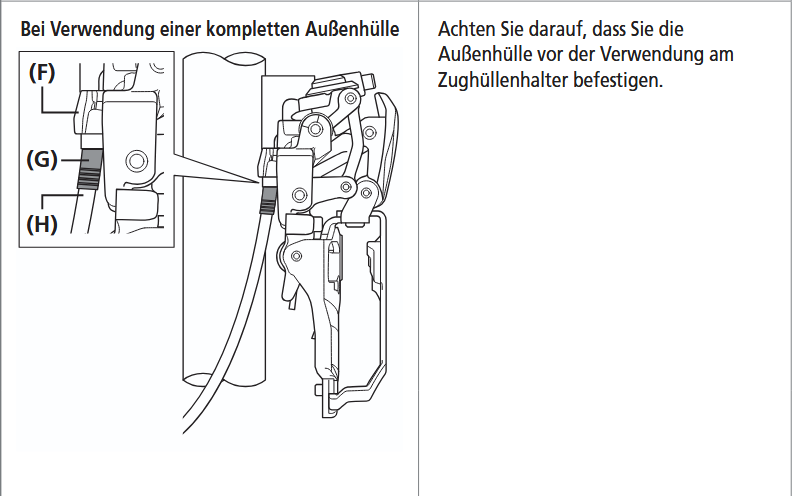 Bei Verwendung einer kompletten Außenhülle

(F)

(G)

(H)

Achten Sie darauf, dass Sie die Außenhülle vor der Verwendung am Zughüllenhalter befestigen.