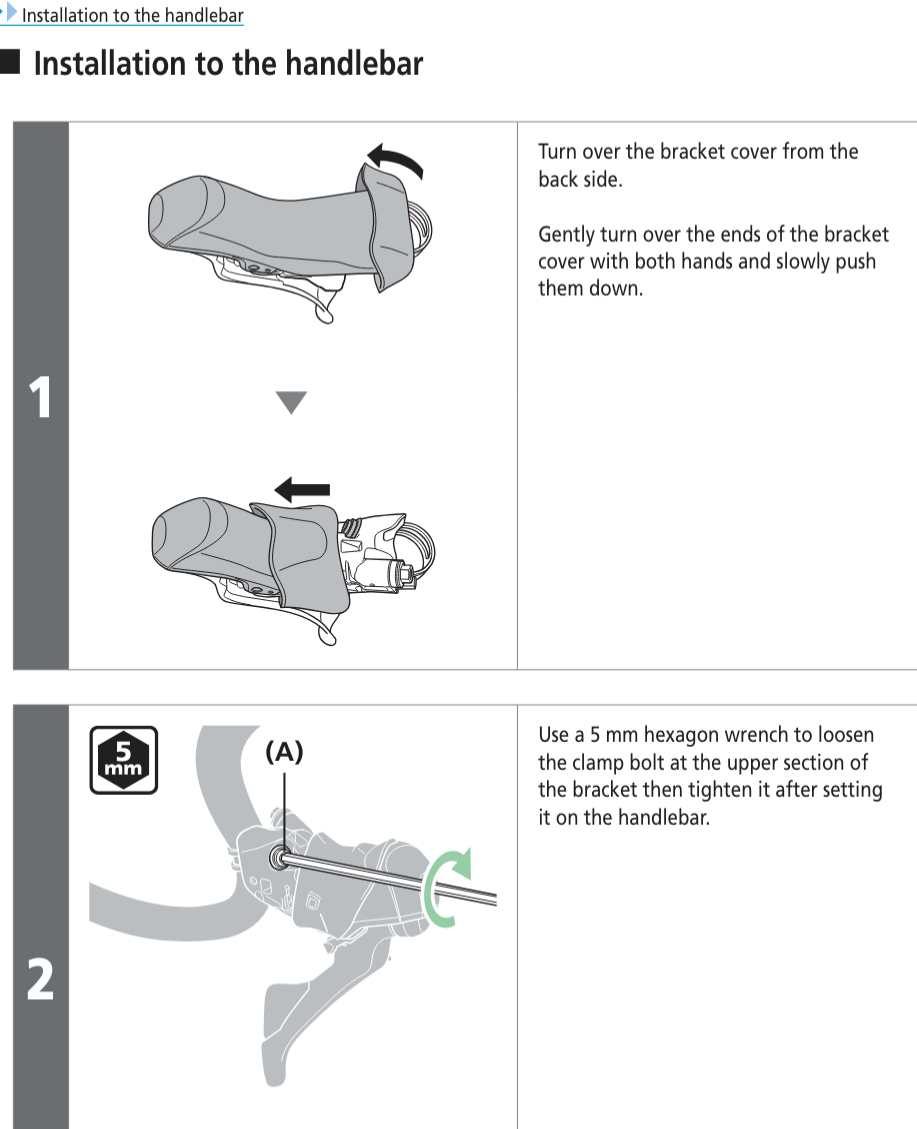 Installation to the handlebar

Installation to the handlebar

1

Turn over the bracket cover from the back side.

Gently turn over the ends of the bracket cover with both hands and slowly push them down.

2

5 mm

(A)

Use a 5 mm hexagon wrench to loosen the clamp bolt at the upper section of the bracket then tighten it after setting it on the handlebar.