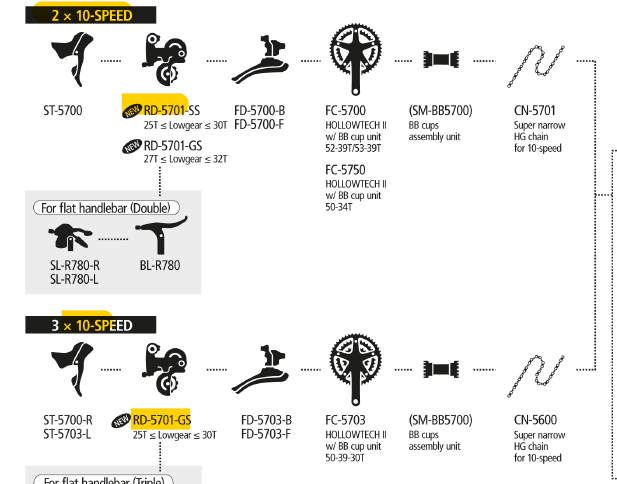 2 × 10-SPEED

ST-5700

NEW RD-5701-SS
25T ≤ Lowgear ≤ 30T

NEW RD-5701-GS
27T ≤ Lowgear ≤ 32T

FD-5700-B
FD-5700-F

FC-5700
HOLLOWTECH II
w/ BB cup unit
52-39T/53-39T

FC-5750
HOLLOWTECH II
w/ BB cup unit
50-34T

(SM-BB5700)
BB cups
assembly unit

CN-5701
Super narrow
HG chain
for 10-speed

For flat handlebar (Double)

SL-R780-R
SL-R780-L

BL-R780

3 × 10-SPEED

ST-5700-R
ST-5703-L

NEW RD-5701-GS
25T ≤ Lowgear ≤ 30T

FD-5703-B
FD-5703-F

FC-5703
HOLLOWTECH II
w/ BB cup unit
50-39-30T

(SM-BB5700)
BB cups
assembly unit

CN-5600
Super narrow
HG chain
for 10-speed

For flat handlebar (Triple)