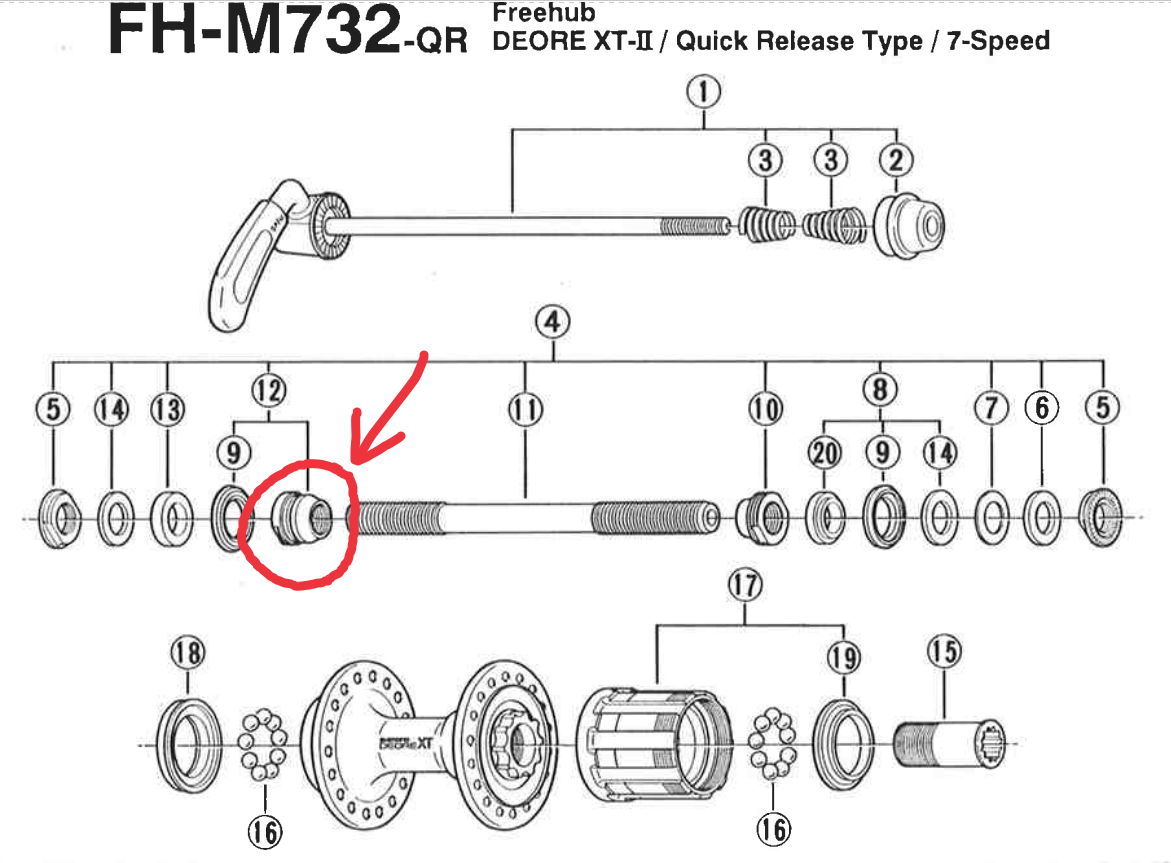 FH-M732-QR Freehub
DEORE XT-II / Quick Release Type / 7-Speed

1
3 3 2

4
5 14 13 12 11 10 8 7 6 5
9 20 9 14

17
18 19 15
DEORE XT
16 16