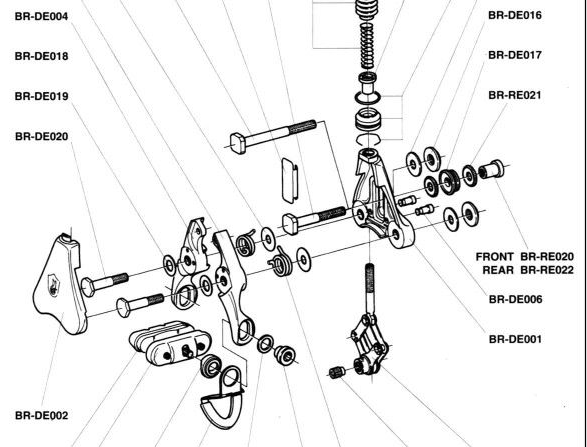 BR-DE004

BR-DE018

BR-DE019

BR-DE020

BR-DE002

BR-DE016

BR-DE017

BR-RE021

FRONT BR-RE020
REAR BR-RE022

BR-DE006

BR-DE001