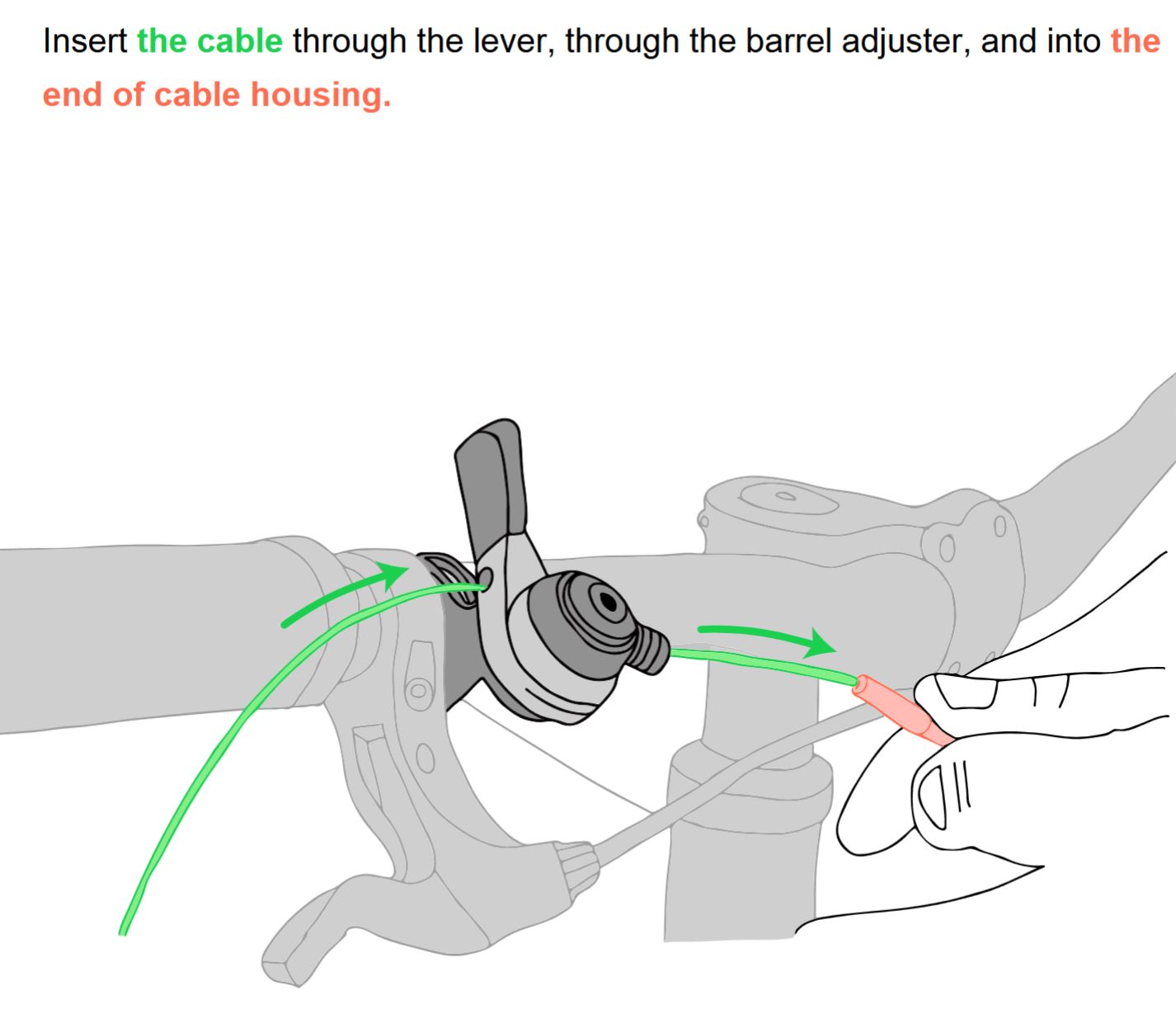 Insert the cable through the lever, through the barrel adjuster, and into the end of cable housing.