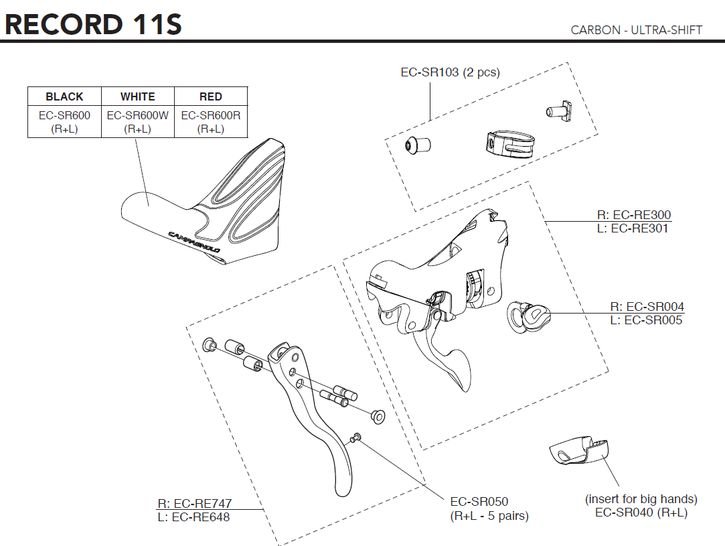 RECORD 11S

CARBON - ULTRA-SHIFT

| BLACK | WHITE | RED |
|---|---|---|
| EC-SR600 (R+L) | EC-SR600W (R+L) | EC-SR600R (R+L) |

CAMPAGNOLO

EC-SR103 (2 pcs)

R: EC-RE300
L: EC-RE301

R: EC-SR004
L: EC-SR005

R: EC-RE747
L: EC-RE648

EC-SR050
(R+L - 5 pairs)

(insert for big hands)
EC-SR040 (R+L)