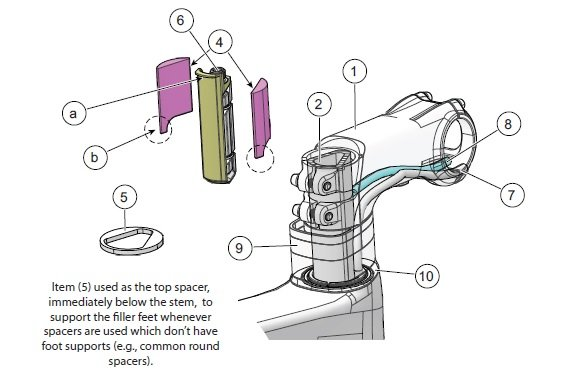 6
4
1
a
2
8
b
7
5
9
10

Item (5) used as the top spacer, immediately below the stem, to support the filler feet whenever spacers are used which don't have foot supports (e.g., common round spacers).