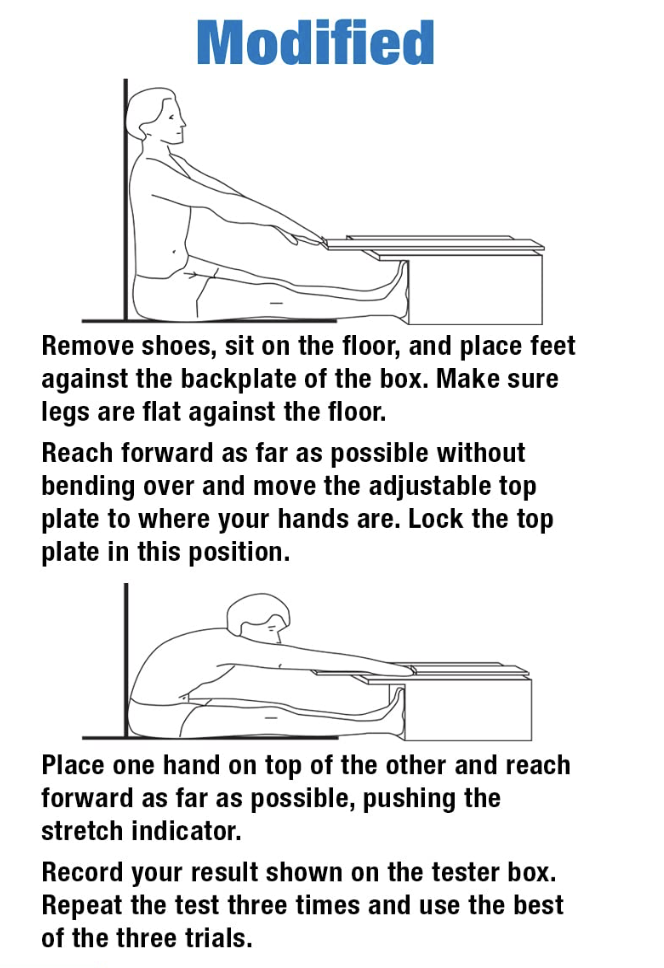 Modified

Remove shoes, sit on the floor, and place feet against the backplate of the box. Make sure legs are flat against the floor.

Reach forward as far as possible without bending over and move the adjustable top plate to where your hands are. Lock the top plate in this position.

Place one hand on top of the other and reach forward as far as possible, pushing the stretch indicator.

Record your result shown on the tester box. Repeat the test three times and use the best of the three trials.