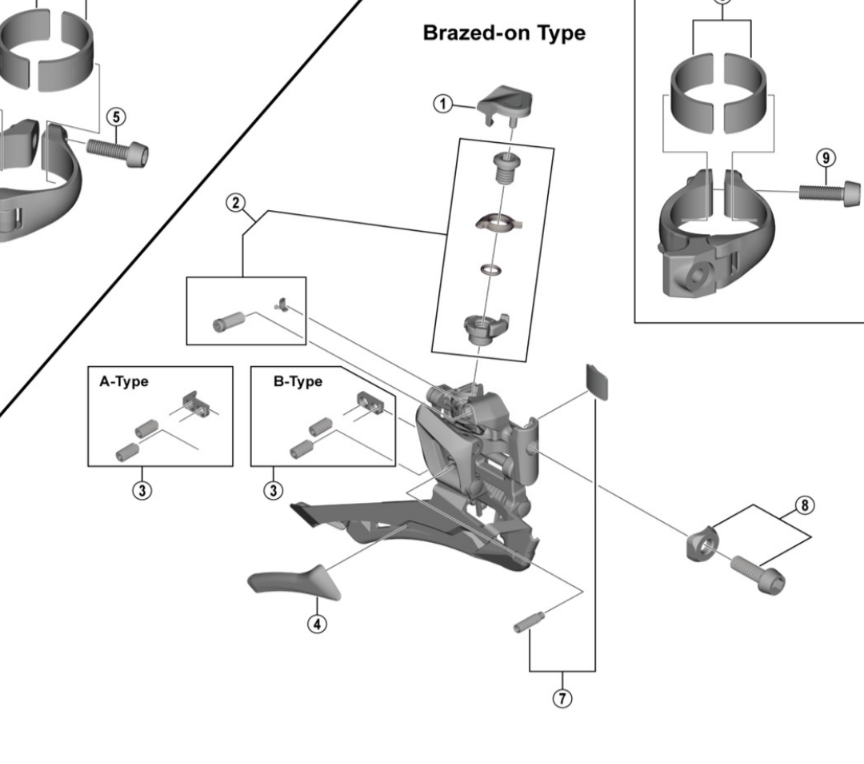 Brazed-on Type

5

1

9

2

A-Type

B-Type

3

3

8

4

7