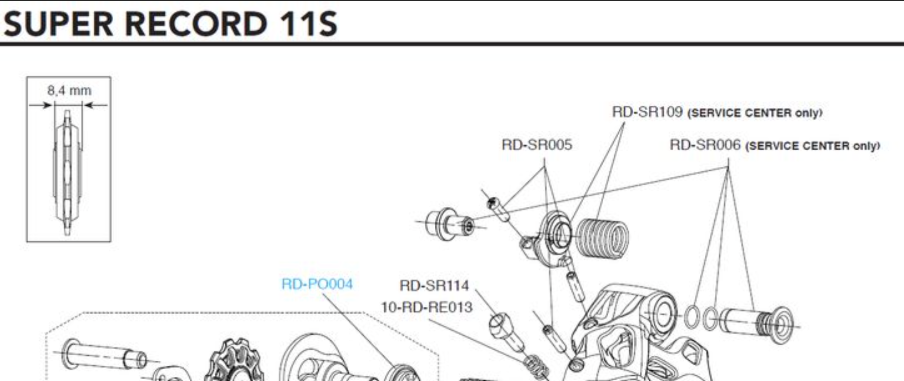 SUPER RECORD 11S

8,4 mm

RD-SR109 (SERVICE CENTER only)

RD-SR005

RD-SR006 (SERVICE CENTER only)

RD-PO004

RD-SR114

10-RD-RE013