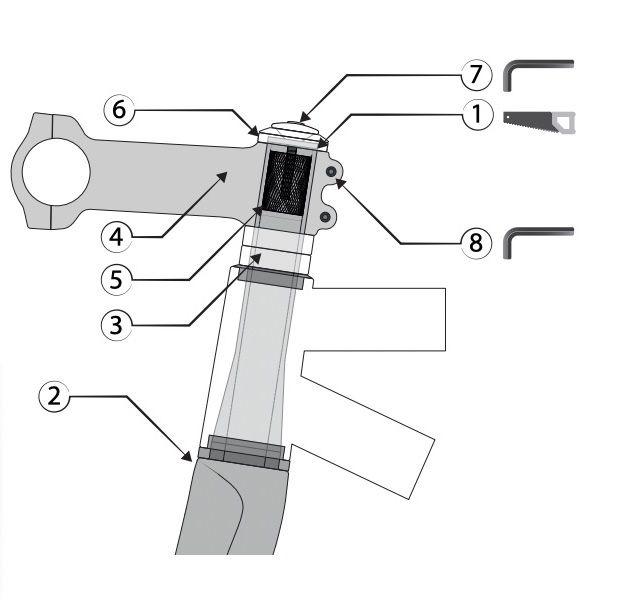 7
6
1
4
8
5
3
2