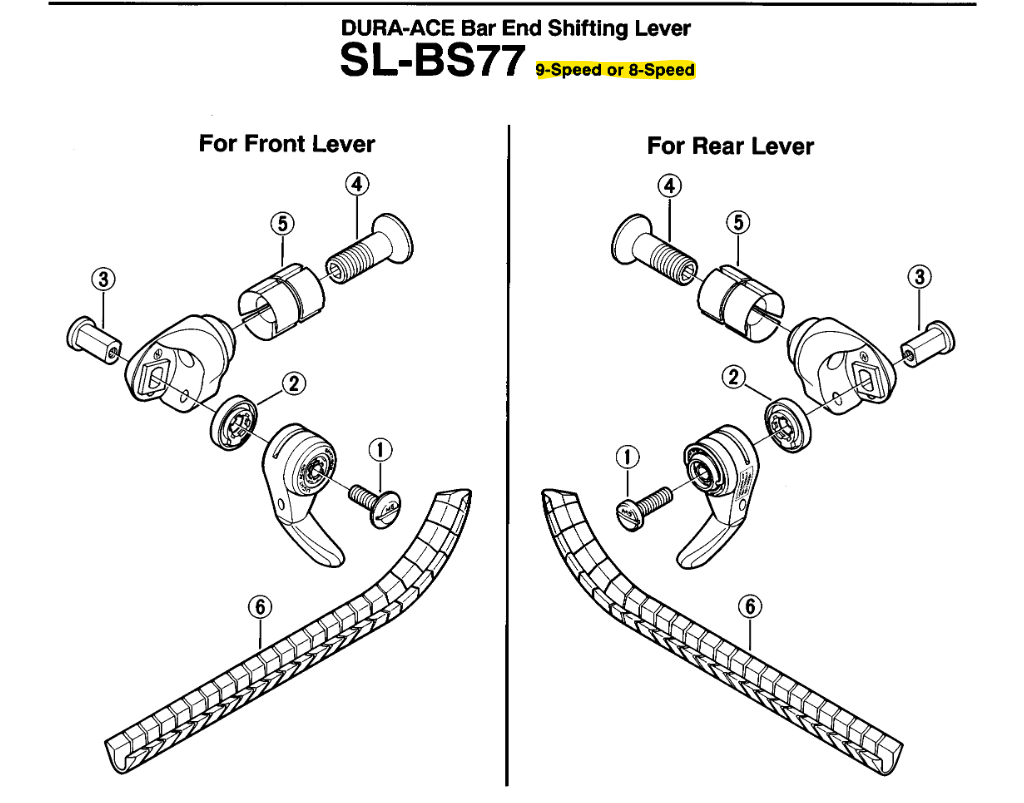 DURA-ACE Bar End Shifting Lever
SL-BS77 9-Speed or 8-Speed

For Front Lever

④
⑤
③
②
①
⑥

For Rear Lever

④
⑤
③
②
①
⑥