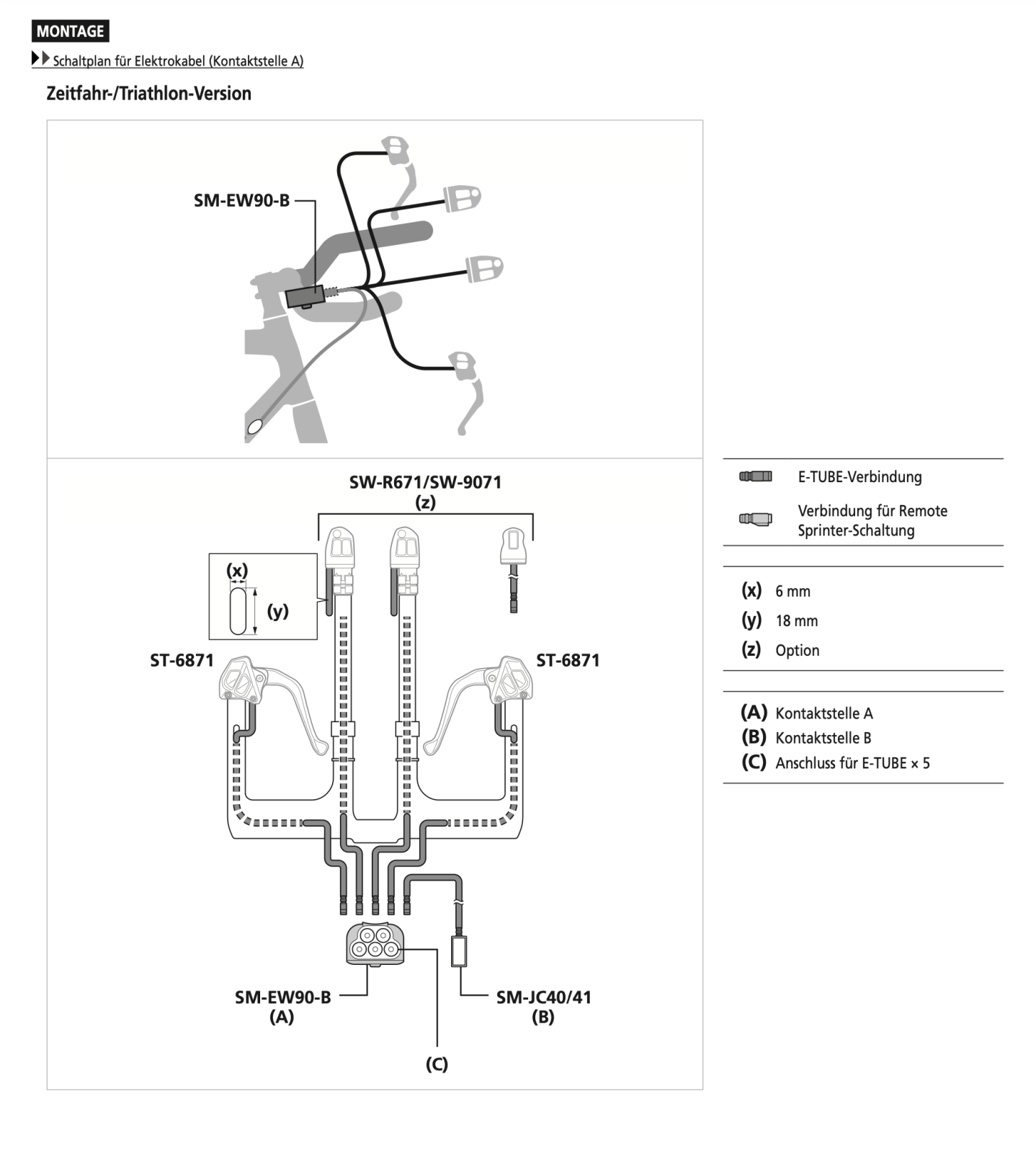 MONTAGE

Schaltplan für Elektrokabel (Kontaktstelle A)

Zeitfahr-/Triathlon-Version

SM-EW90-B

SW-R671/SW-9071
(z)

(x)

(y)

ST-6871

ST-6871

SM-EW90-B
(A)

SM-JC40/41
(B)

(C)

E-TUBE-Verbindung

Verbindung für Remote Sprinter-Schaltung

(x) 6 mm
(y) 18 mm
(z) Option

(A) Kontaktstelle A
(B) Kontaktstelle B
(C) Anschluss für E-TUBE × 5