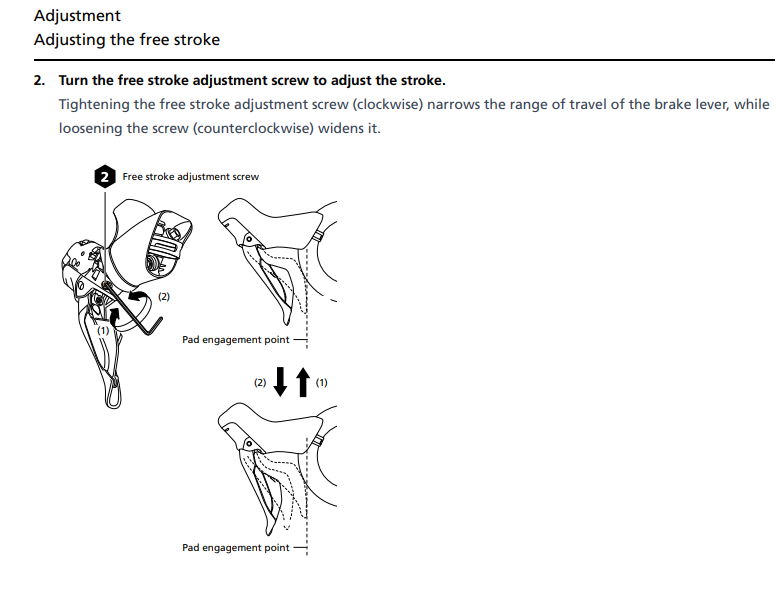 Adjustment
Adjusting the free stroke

2. Turn the free stroke adjustment screw to adjust the stroke.
Tightening the free stroke adjustment screw (clockwise) narrows the range of travel of the brake lever, while loosening the screw (counterclockwise) widens it.

2 Free stroke adjustment screw

(2)

(1)

Pad engagement point

(2)

(1)

Pad engagement point