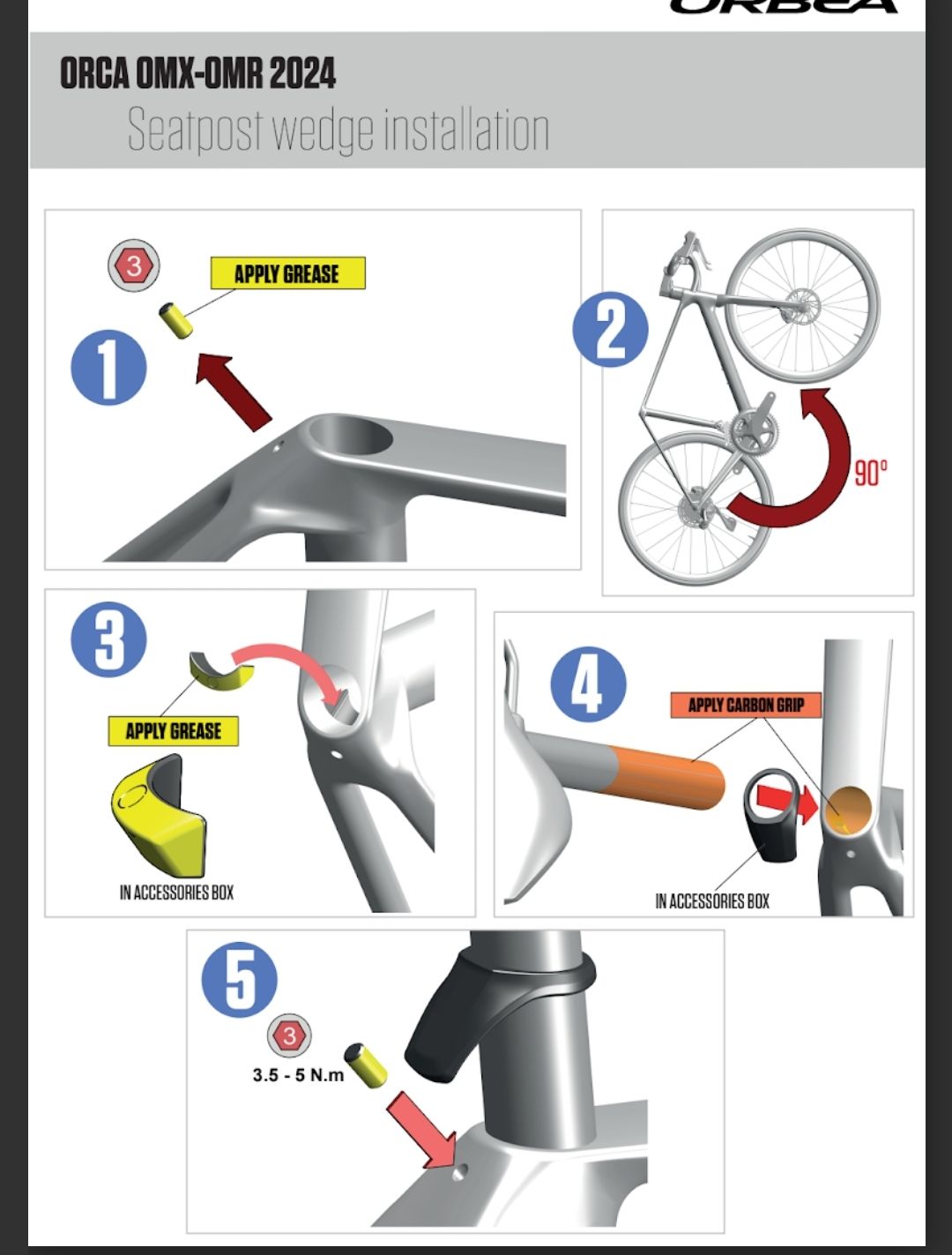 ORBEA

ORCA OMX-OMR 2024
Seatpost wedge installation

3
APPLY GREASE
1

2
90°

3
APPLY GREASE
IN ACCESSORIES BOX

4
APPLY CARBON GRIP
IN ACCESSORIES BOX

5
3
3.5 - 5 N.m