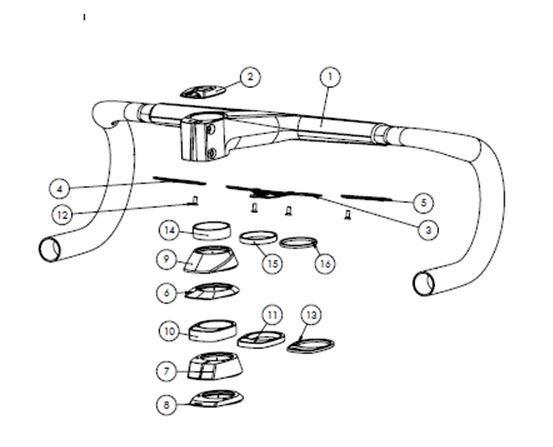 2
1
4
5
12
3
14
15
16
9
6
11
13
10
7
8