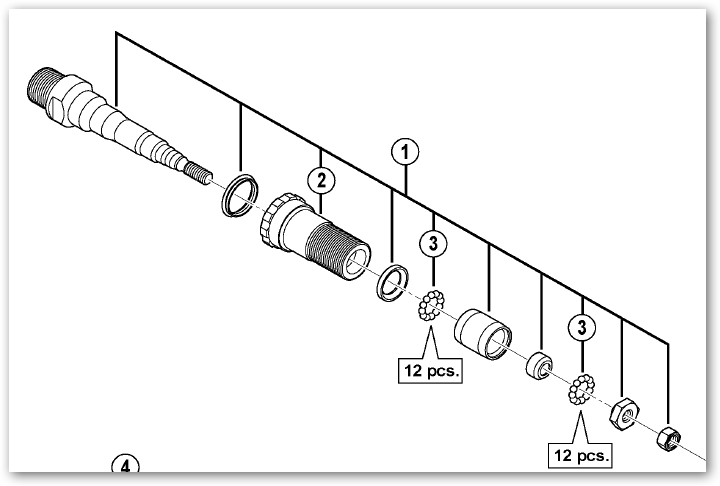 1

2

3

12 pcs.

3

12 pcs.

4